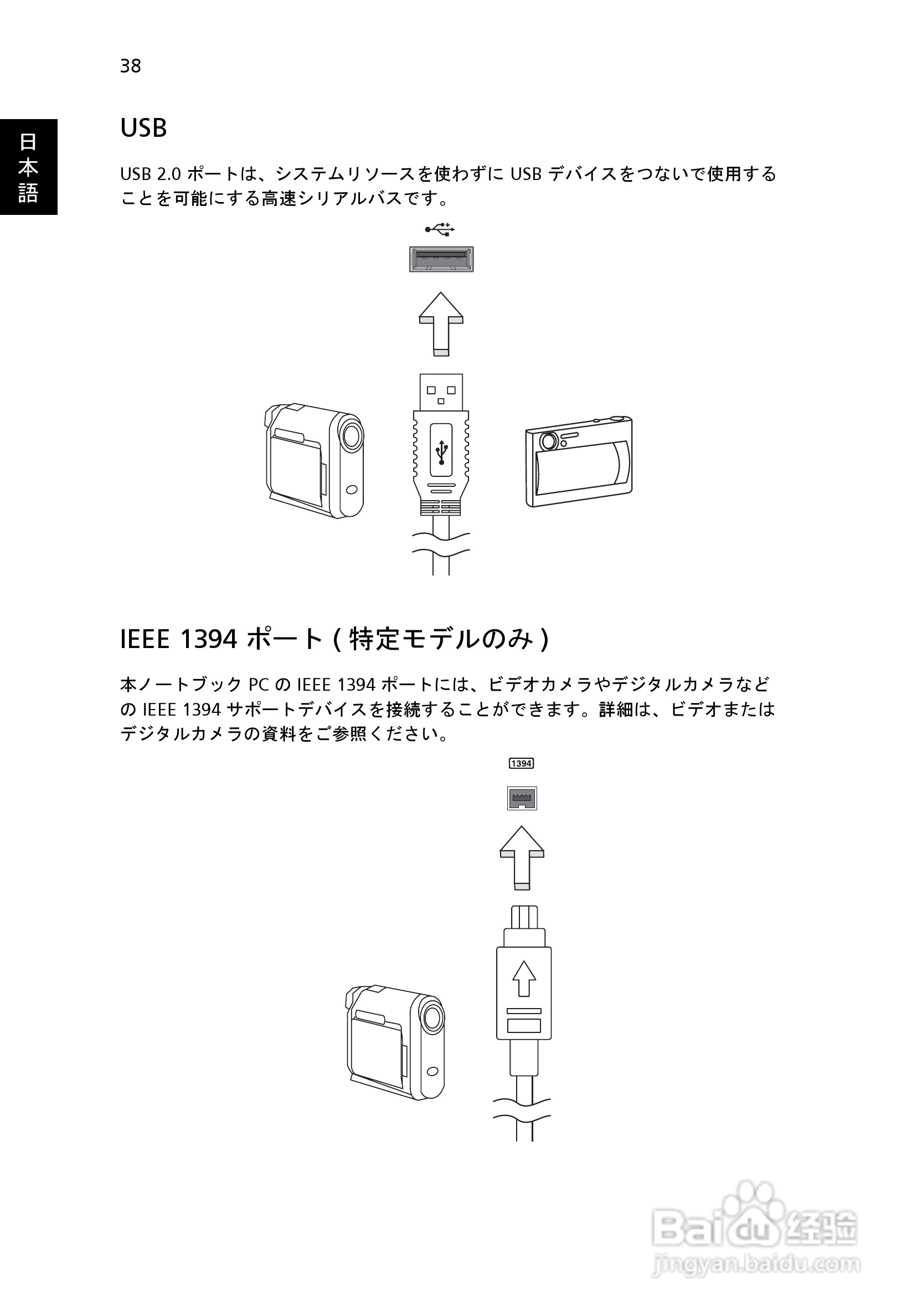 38

日本語

USB

USB 2.0 ポートは、システムリソースを使わずに USB デバイスをつないで使用することを可能にする高速シリアルバスです。

IEEE 1394 ポート ( 特定モデルのみ )

本ノートブック PC の IEEE 1394 ポートには、ビデオカメラやデジタルカメラなどの IEEE 1394 サポートデバイスを接続することができます。詳細は、ビデオまたはデジタルカメラの資料をご参照ください。

1394

Baidu 经验
jingyan.baidu.com