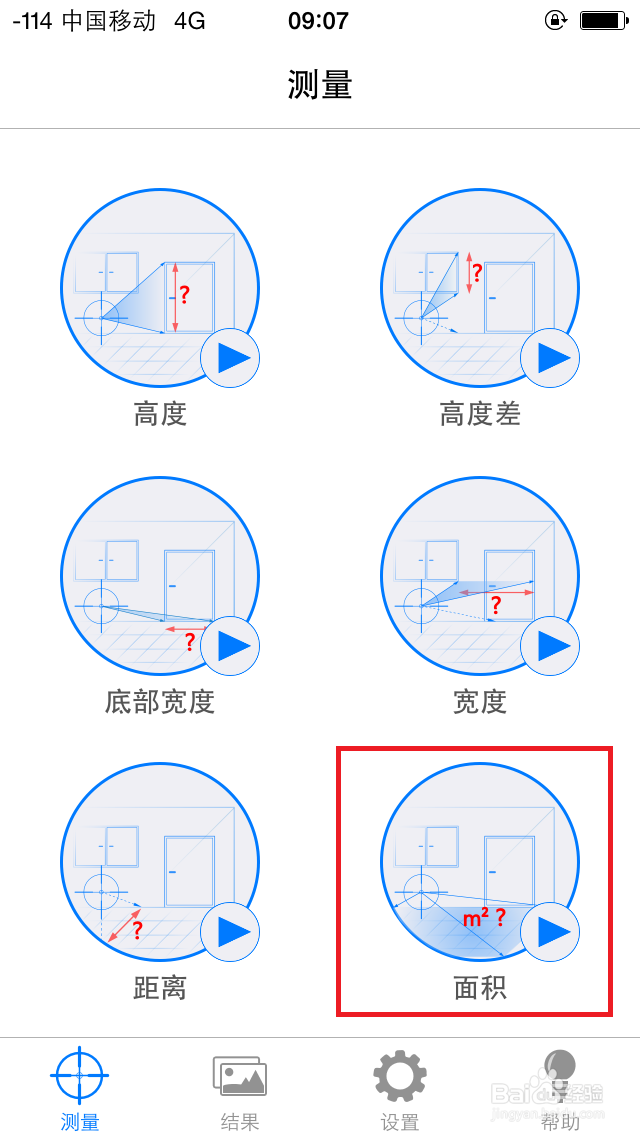 -114 中国移动 4G 09:07

测量

?
高度

?
高度差

?
底部宽度

?
宽度

?
距离

$m^2$ ?
面积

测量
结果
设置
帮助

Baidu经验
jingyan.baidu.com