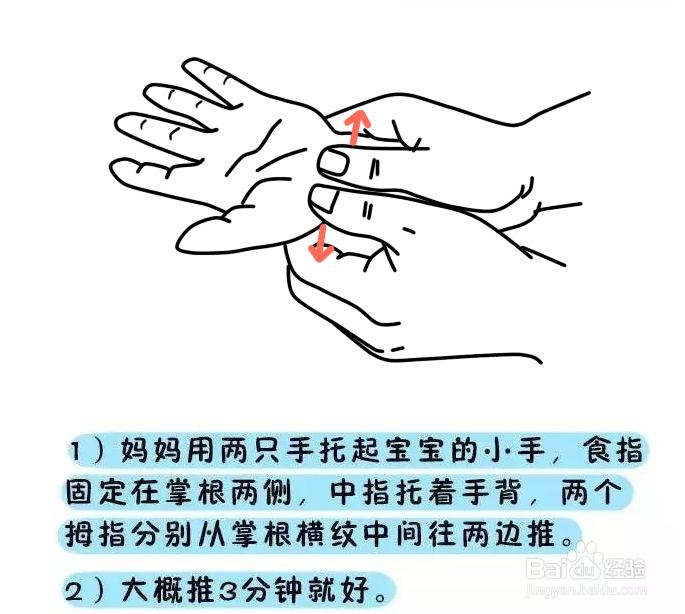 1）妈妈用两只手托起宝宝的小手，食指固定在掌根两侧，中指托着手背，两个拇指分别从掌根横纹中间往两边推。

2）大概推3分钟就好。

Baidu经验
jingyan.baidu.com