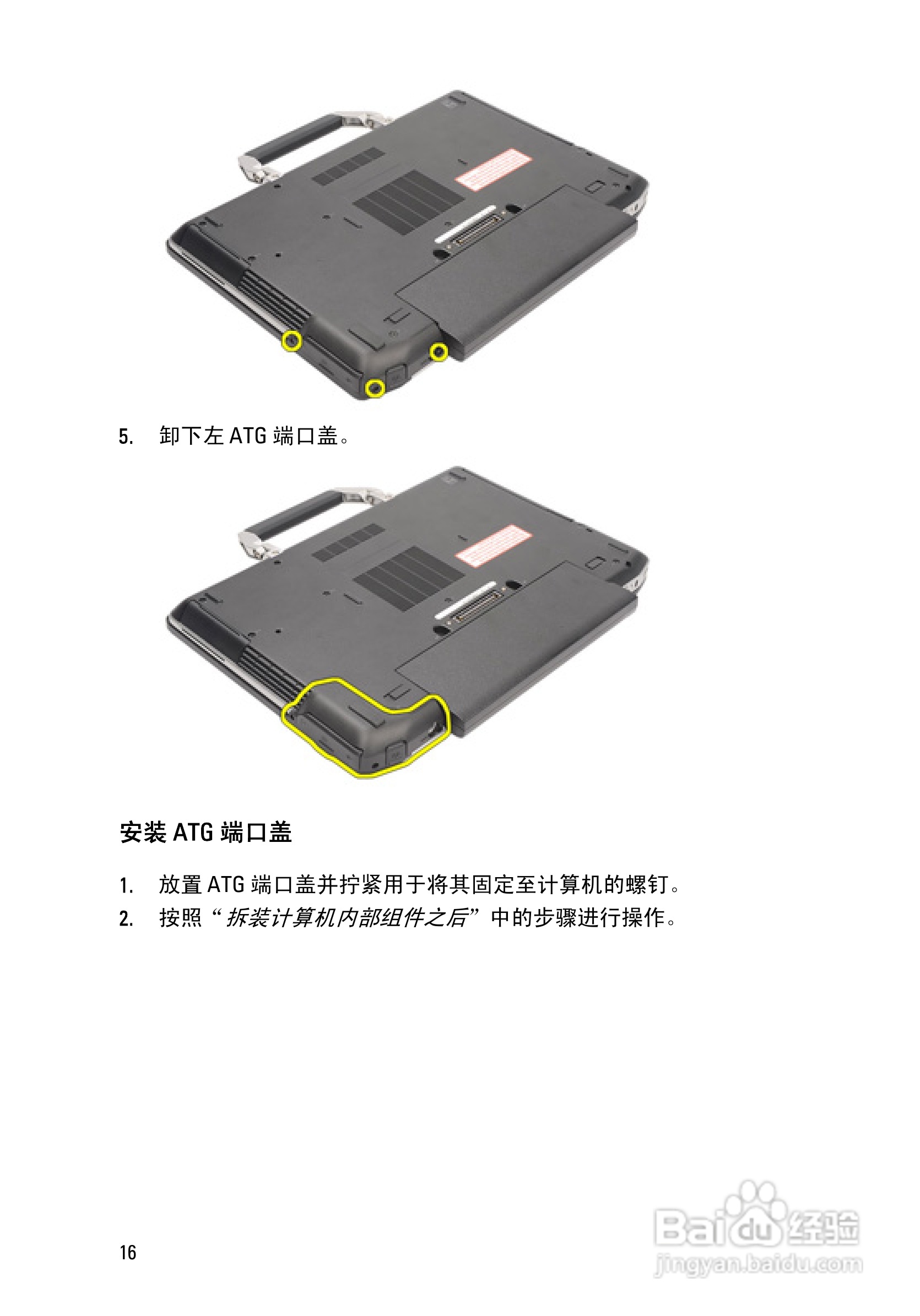 5. 卸下左 ATG 端口盖。

安装 ATG 端口盖

1. 放置 ATG 端口盖并拧紧用于将其固定至计算机的螺钉。
2. 按照“拆装计算机内部组件之后”中的步骤进行操作。

16

Baidu经验
jingyan.baidu.com