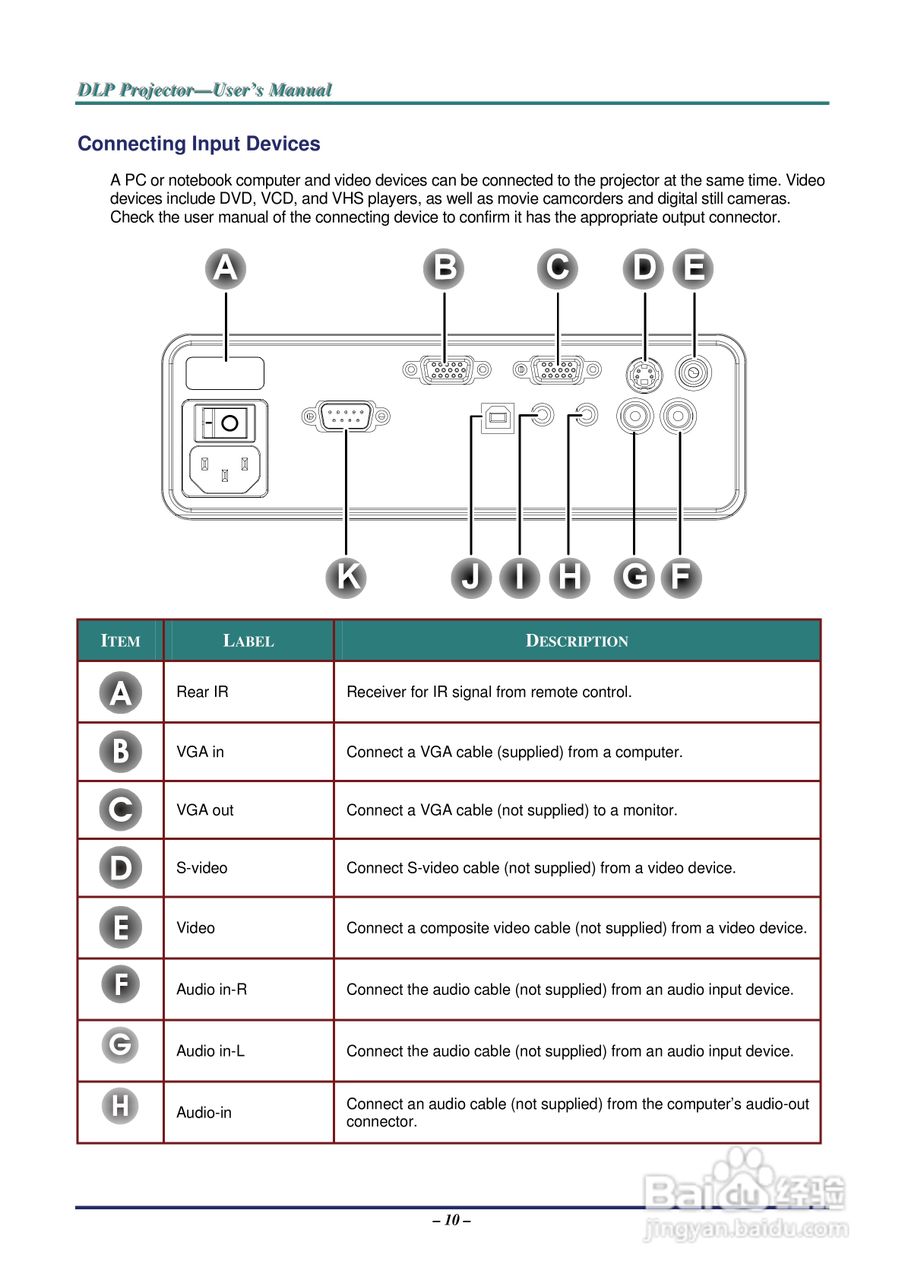 DLP Projector—User's Manual

Connecting Input Devices

A PC or notebook computer and video devices can be connected to the projector at the same time. Video devices include DVD, VCD, and VHS players, as well as movie camcorders and digital still cameras. Check the user manual of the connecting device to confirm it has the appropriate output connector.

A B C D E

K J I H G F

| ITEM | LABEL | DESCRIPTION |
|---|---|---|
| A | Rear IR | Receiver for IR signal from remote control. |
| B | VGA in | Connect a VGA cable (supplied) from a computer. |
| C | VGA out | Connect a VGA cable (not supplied) to a monitor. |
| D | S-video | Connect S-video cable (not supplied) from a video device. |
| E | Video | Connect a composite video cable (not supplied) from a video device. |
| F | Audio in-R | Connect the audio cable (not supplied) from an audio input device. |
| G | Audio in-L | Connect the audio cable (not supplied) from an audio input device. |
| H | Audio-in | Connect an audio cable (not supplied) from the computer's audio-out connector. |

– 10 –

Baidu 经验
jingyan.baidu.com