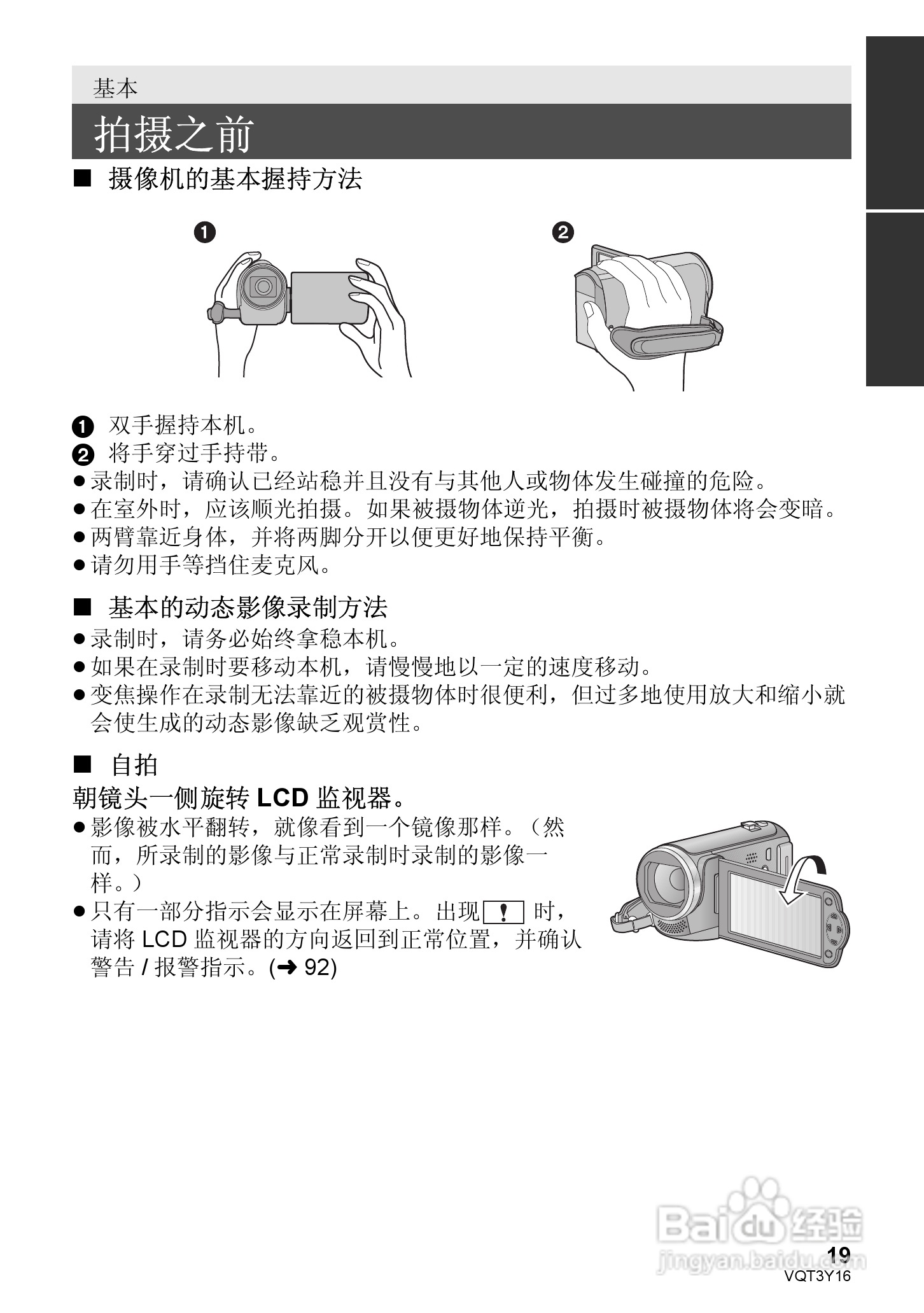 基本

拍摄之前

■ 摄像机的基本握持方法

❶

❷

❶ 双手握持本机。
❷ 将手穿过手持带。
● 录制时，请确认已经站稳并且没有与其他人或物体发生碰撞的危险。
● 在室外时，应该顺光拍摄。如果被摄物体逆光，拍摄时被摄物体将会变暗。
● 两臂靠近身体，并将两脚分开以便更好地保持平衡。
● 请勿用手等挡住麦克风。

■ 基本的动态影像录制方法
● 录制时，请务必始终拿稳本机。
● 如果在录制时要移动本机，请慢慢地以一定的速度移动。
● 变焦操作在录制无法靠近的被摄物体时很便利，但过多地使用放大和缩小就会使生成的动态影像缺乏观赏性。

■ 自拍
朝镜头一侧旋转 LCD 监视器。
● 影像被水平翻转，就像看到一个镜像那样。（然而，所录制的影像与正常录制时录制的影像一样。）
● 只有一部分指示会显示在屏幕上。出现 ! 时，请将 LCD 监视器的方向返回到正常位置，并确认警告 / 报警指示。(➜ 92)

Baidu 经验
jingyan.baidu.com

19
VQT3Y16