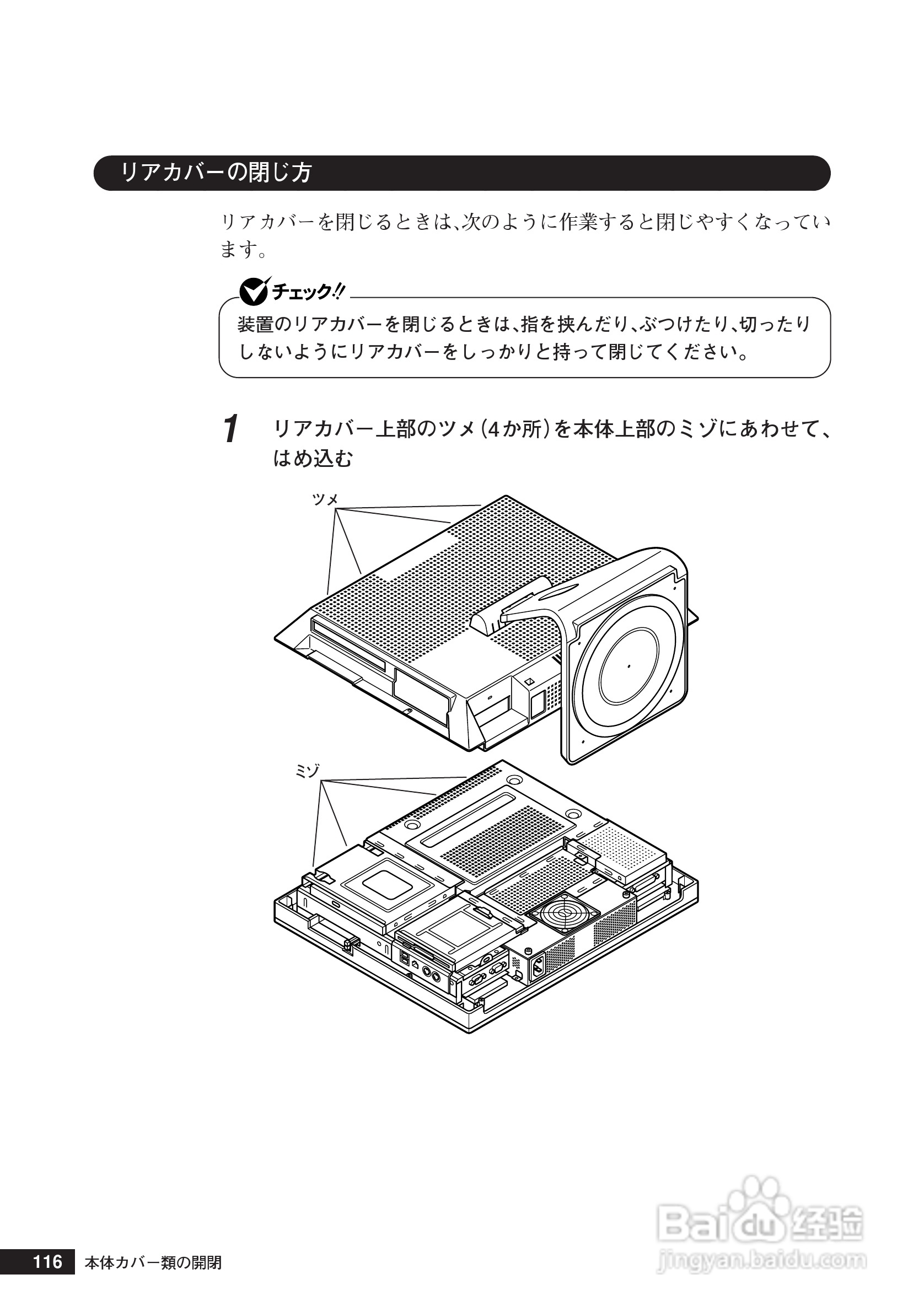 リアカバーの閉じ方

リアカバーを閉じるときは、次のように作業すると閉じやすくなっています。

チェック!!

装置のリアカバーを閉じるときは、指を挟んだり、ぶつけたり、切ったりしないようにリアカバーをしっかりと持って閉じてください。

1 リアカバー上部のツメ(4か所)を本体上部のミゾにあわせて、はめ込む

ツメ

ミゾ

116 本体カバー類の開閉

Baidu 经验
jingyan.baidu.com