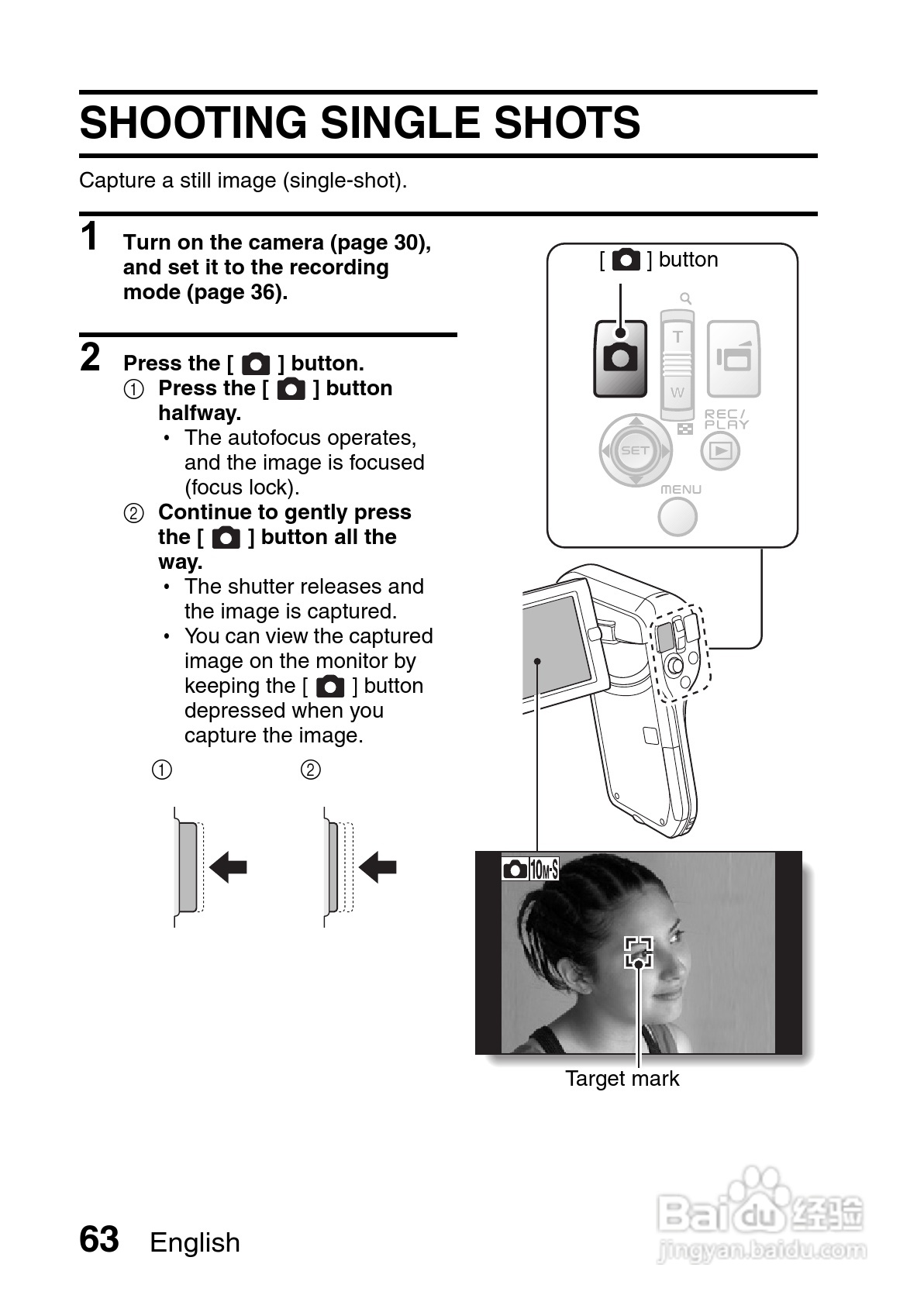 SHOOTING SINGLE SHOTS

Capture a still image (single-shot).

1 Turn on the camera (page 30), and set it to the recording mode (page 36).

2 Press the [ ] button.
① Press the [ ] button halfway.
• The autofocus operates, and the image is focused (focus lock).
② Continue to gently press the [ ] button all the way.
• The shutter releases and the image is captured.
• You can view the captured image on the monitor by keeping the [ ] button depressed when you capture the image.

① ②

[ ] button

T
W
REC/PLAY
SET
MENU

10M-S

Target mark

63 English

Baidu 经验
jingyan.baidu.com