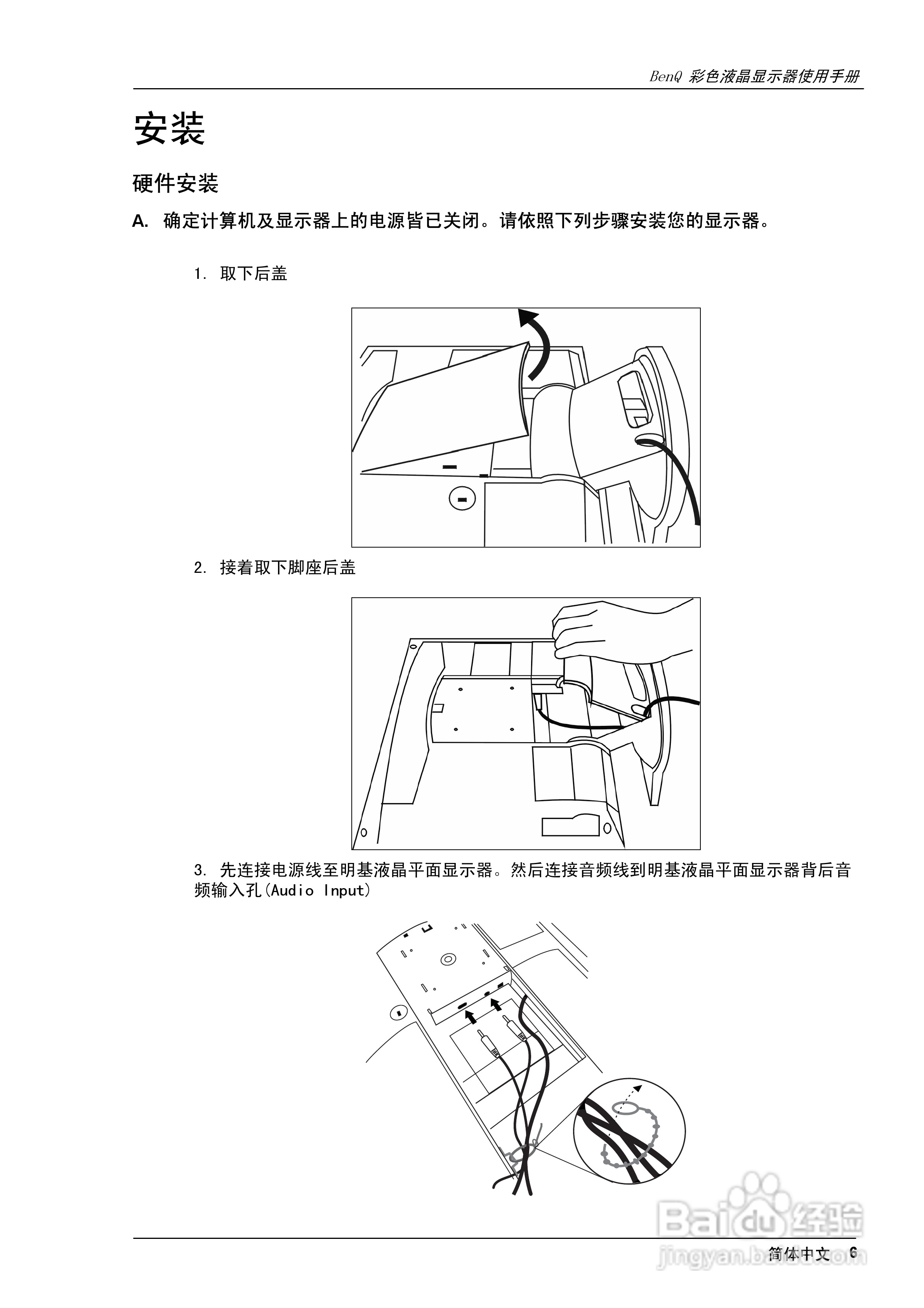 BenQ 彩色液晶显示器使用手册

安装

硬件安装

A. 确定计算机及显示器上的电源皆已关闭。请依照下列步骤安装您的显示器。

1. 取下后盖

2. 接着取下脚座后盖

3. 先连接电源线至明基液晶平面显示器。然后连接音频线到明基液晶平面显示器背后音频输入孔(Audio Input)

Baidu 经验
jingyan.baidu.com

简体中文 6