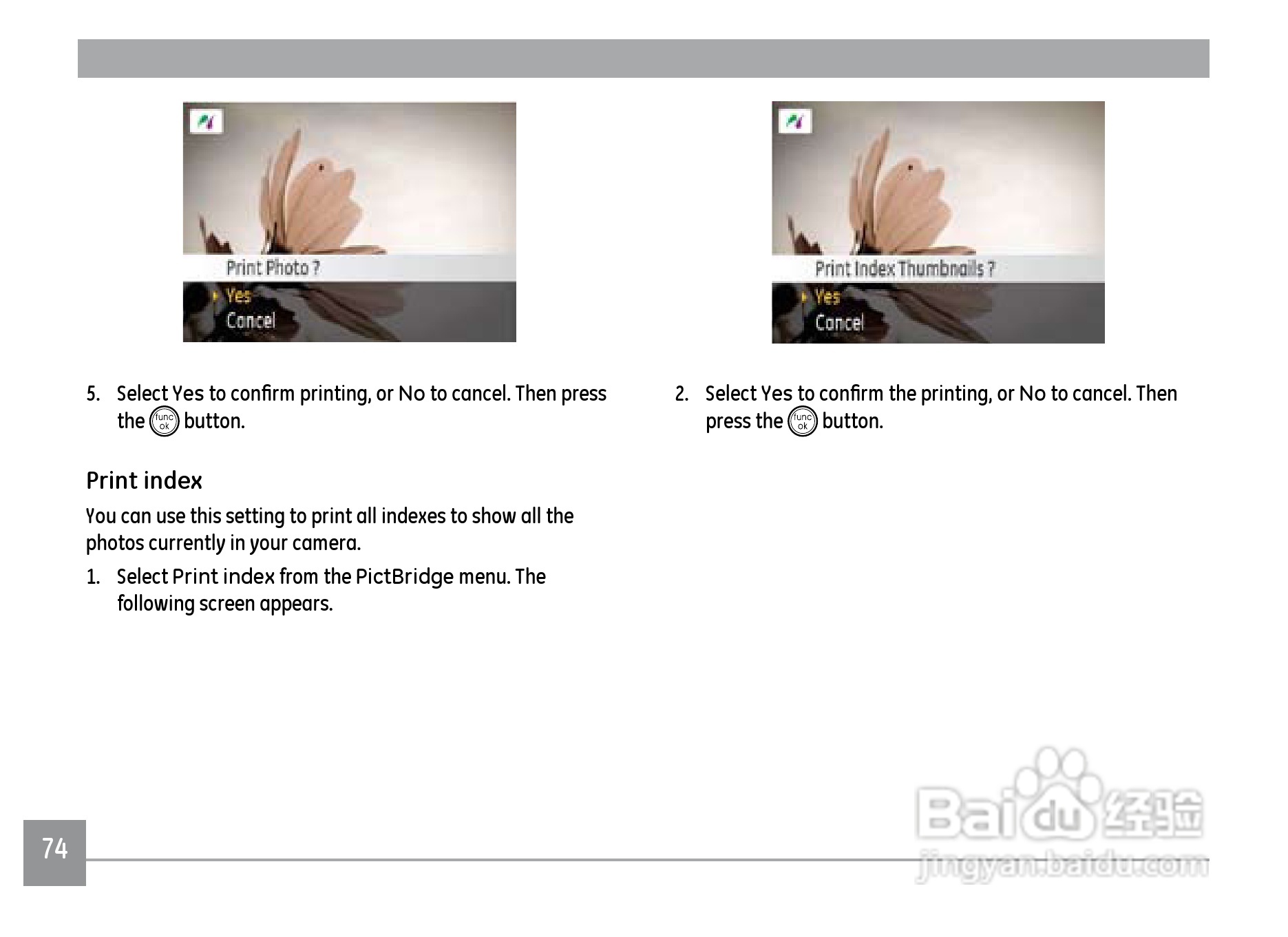 Print Photo ?
Yes
Cancel

5. Select Yes to confirm printing, or No to cancel. Then press the func ok button.

Print index

You can use this setting to print all indexes to show all the photos currently in your camera.

1. Select Print index from the PictBridge menu. The following screen appears.

Print Index Thumbnails ?
Yes
Cancel

2. Select Yes to confirm the printing, or No to cancel. Then press the func ok button.

74

Baidu 经验
jingyan.baidu.com