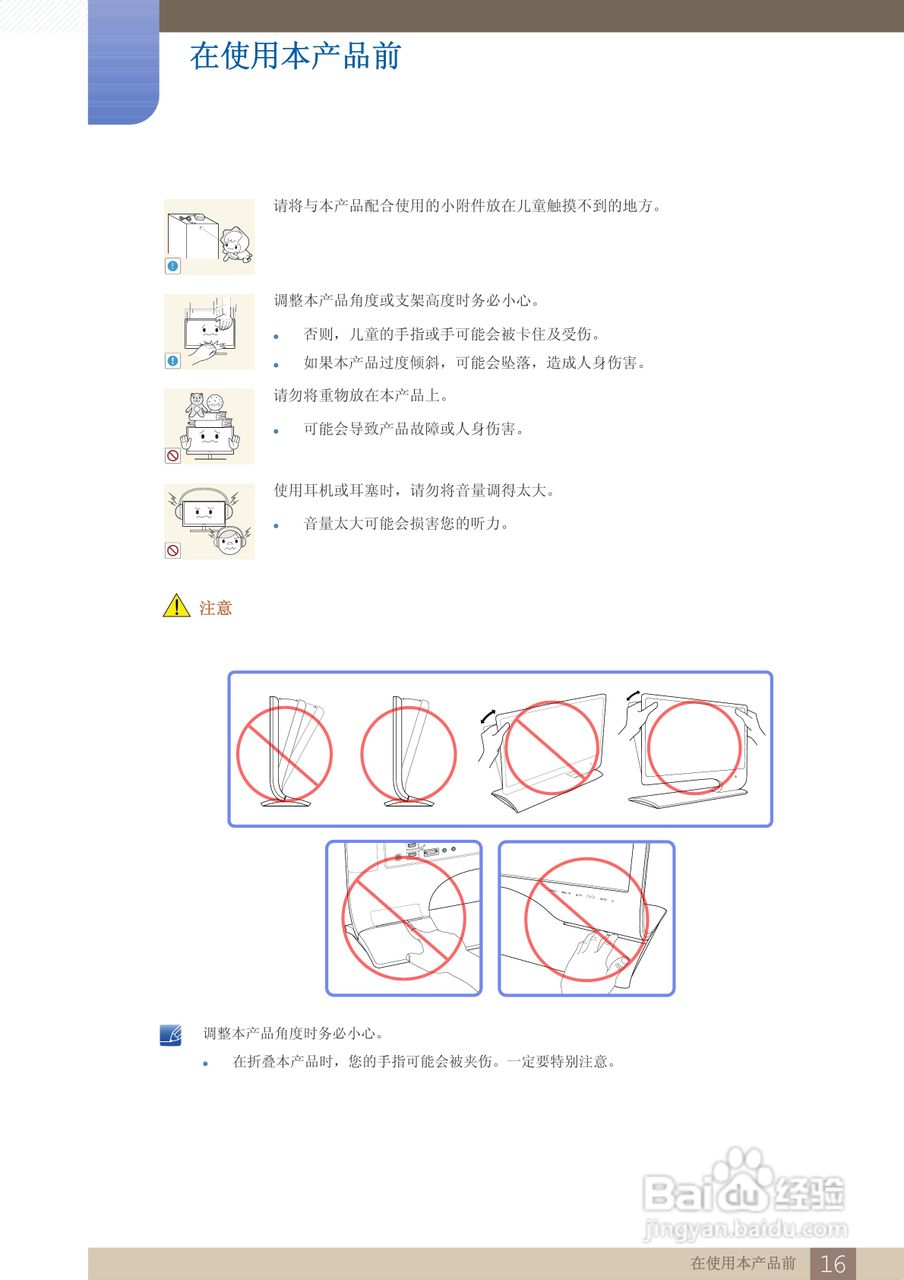 在使用本产品前

请将与本产品配合使用的小附件放在儿童触摸不到的地方。

调整本产品角度或支架高度时务必小心。

- 否则，儿童的手指或手可能会被卡住及受伤。
- 如果本产品过度倾斜，可能会坠落，造成人身伤害。

请勿将重物放在本产品上。

- 可能会导致产品故障或人身伤害。

使用耳机或耳塞时，请勿将音量调得太大。

- 音量太大可能会损害您的听力。

注意

调整本产品角度时务必小心。

- 在折叠本产品时，您的手指可能会被夹伤。一定要特别注意。

Baidu经验
jingyan.baidu.com

在使用本产品前 16