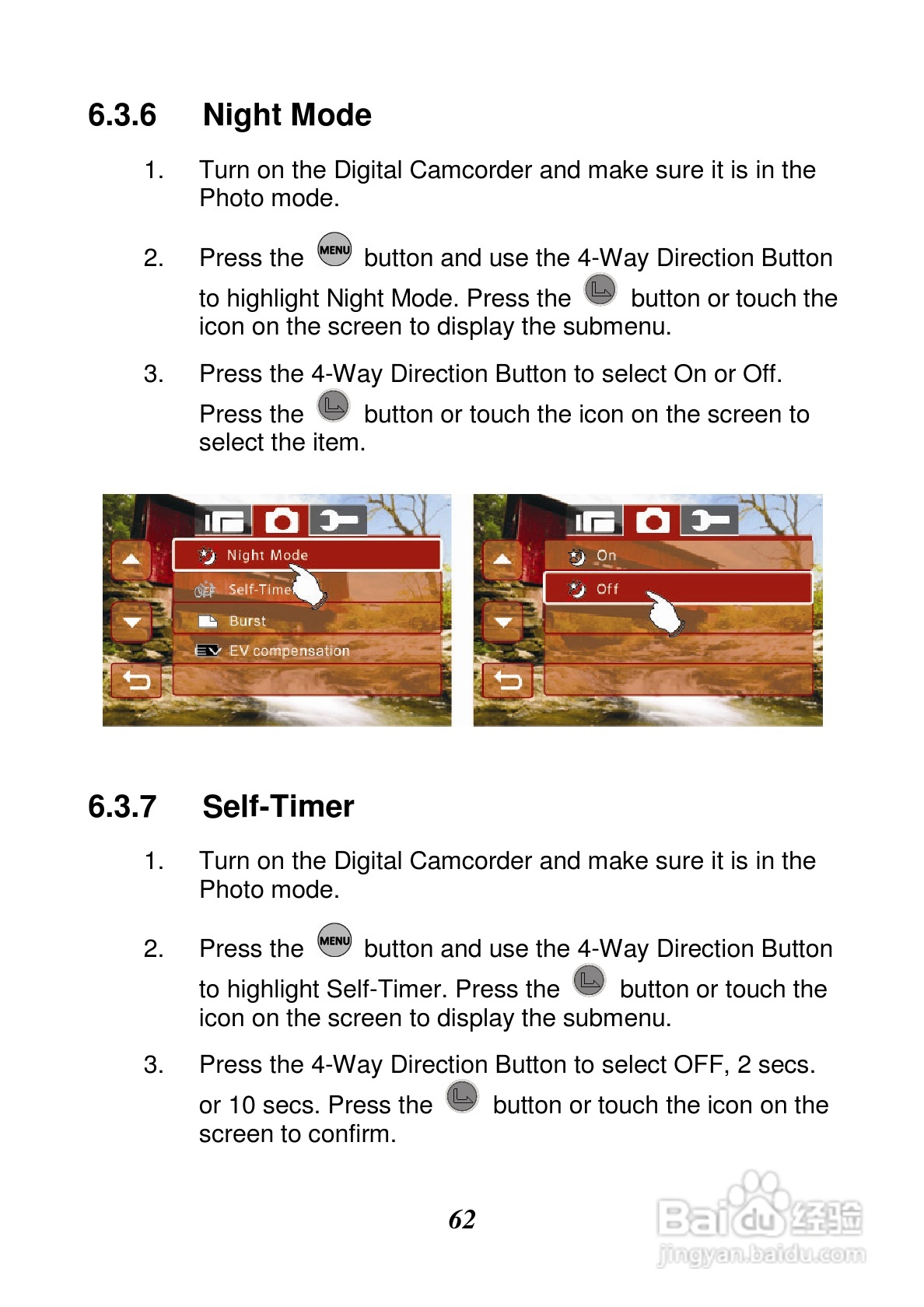 6.3.6 Night Mode

1. Turn on the Digital Camcorder and make sure it is in the Photo mode.

2. Press the MENU button and use the 4-Way Direction Button to highlight Night Mode. Press the button or touch the icon on the screen to display the submenu.

3. Press the 4-Way Direction Button to select On or Off. Press the button or touch the icon on the screen to select the item.

Night Mode
Self-Timer
Burst
EV compensation

On
Off

6.3.7 Self-Timer

1. Turn on the Digital Camcorder and make sure it is in the Photo mode.

2. Press the MENU button and use the 4-Way Direction Button to highlight Self-Timer. Press the button or touch the icon on the screen to display the submenu.

3. Press the 4-Way Direction Button to select OFF, 2 secs. or 10 secs. Press the button or touch the icon on the screen to confirm.

62

Baidu经验
jingyan.baidu.com