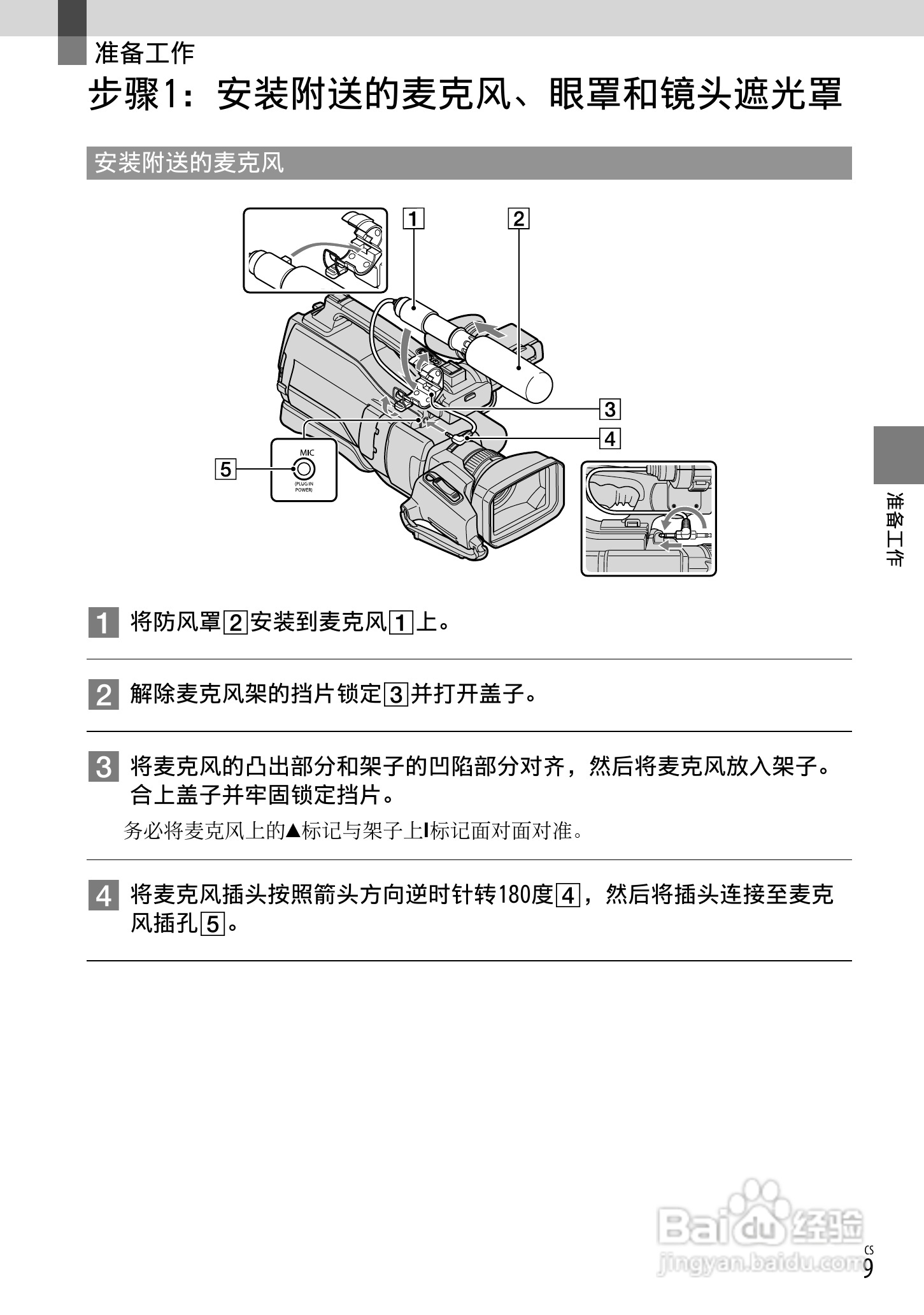 准备工作

步骤1：安装附送的麦克风、眼罩和镜头遮光罩

安装附送的麦克风

1
2
3
4
5
MIC
(PLUG IN POWER)

准备工作

1 将防风罩2安装到麦克风1上。

2 解除麦克风架的挡片锁定3并打开盖子。

3 将麦克风的凸出部分和架子的凹陷部分对齐，然后将麦克风放入架子。合上盖子并牢固锁定挡片。

务必将麦克风上的▲标记与架子上I标记面对面对准。

4 将麦克风插头按照箭头方向逆时针转180度4，然后将插头连接至麦克风插孔5。

Baidu经验
jingyan.baidu.com

CS
9