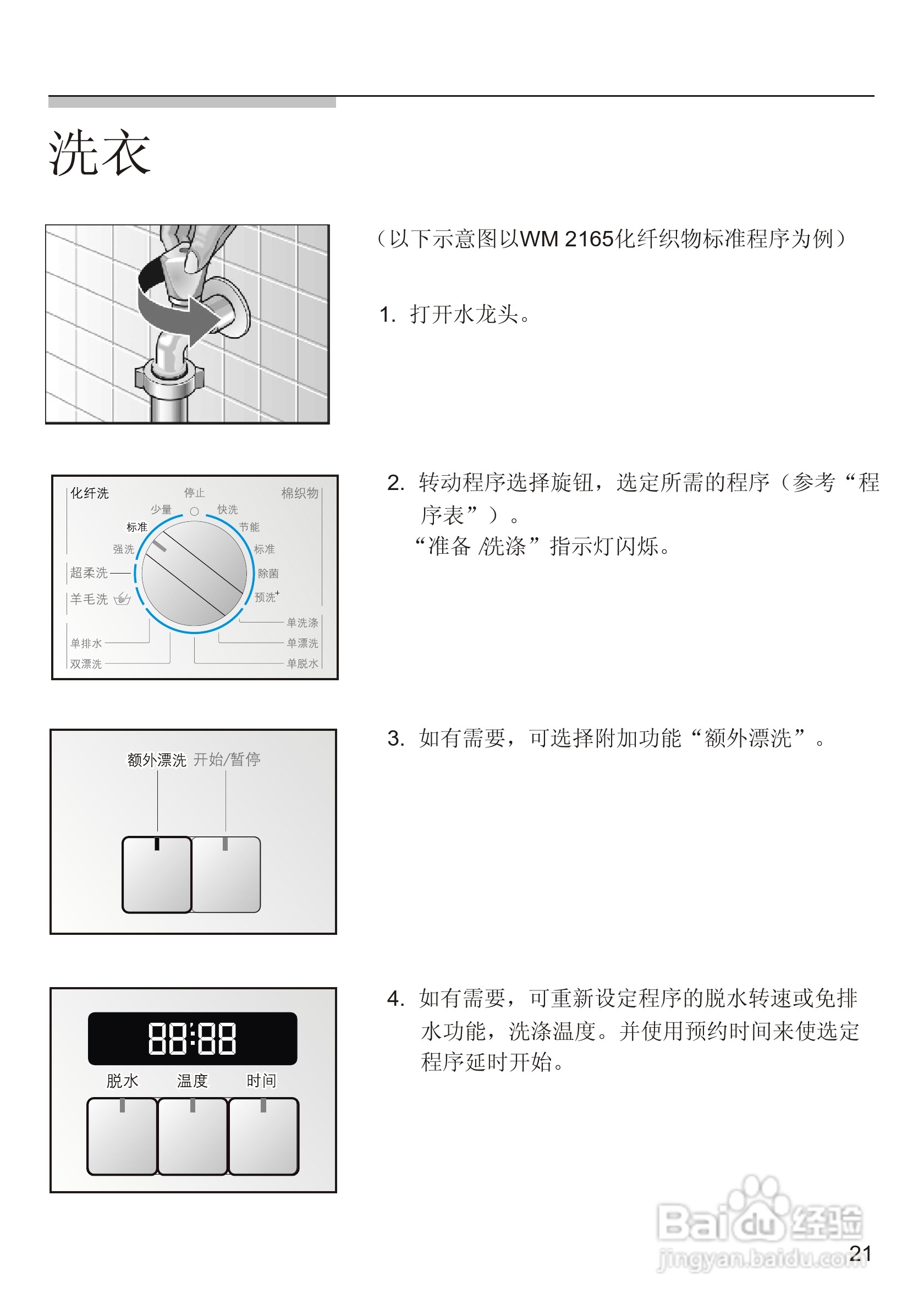 洗衣

（以下示意图以WM 2165化纤织物标准程序为例）

1. 打开水龙头。

化纤洗
停止
棉织物
少量
快洗
标准
节能
强洗
标准
超柔洗
除菌
羊毛洗
预洗+
单洗涤
单排水
单漂洗
双漂洗
单脱水

2. 转动程序选择旋钮，选定所需的程序（参考“程序表”）。
“准备 /洗涤”指示灯闪烁。

额外漂洗 开始/暂停

3. 如有需要，可选择附加功能“额外漂洗”。

88:88
脱水 温度 时间

4. 如有需要，可重新设定程序的脱水转速或免排水功能，洗涤温度。并使用预约时间来使选定程序延时开始。

Baidu经验
jingyan.baidu.com
21