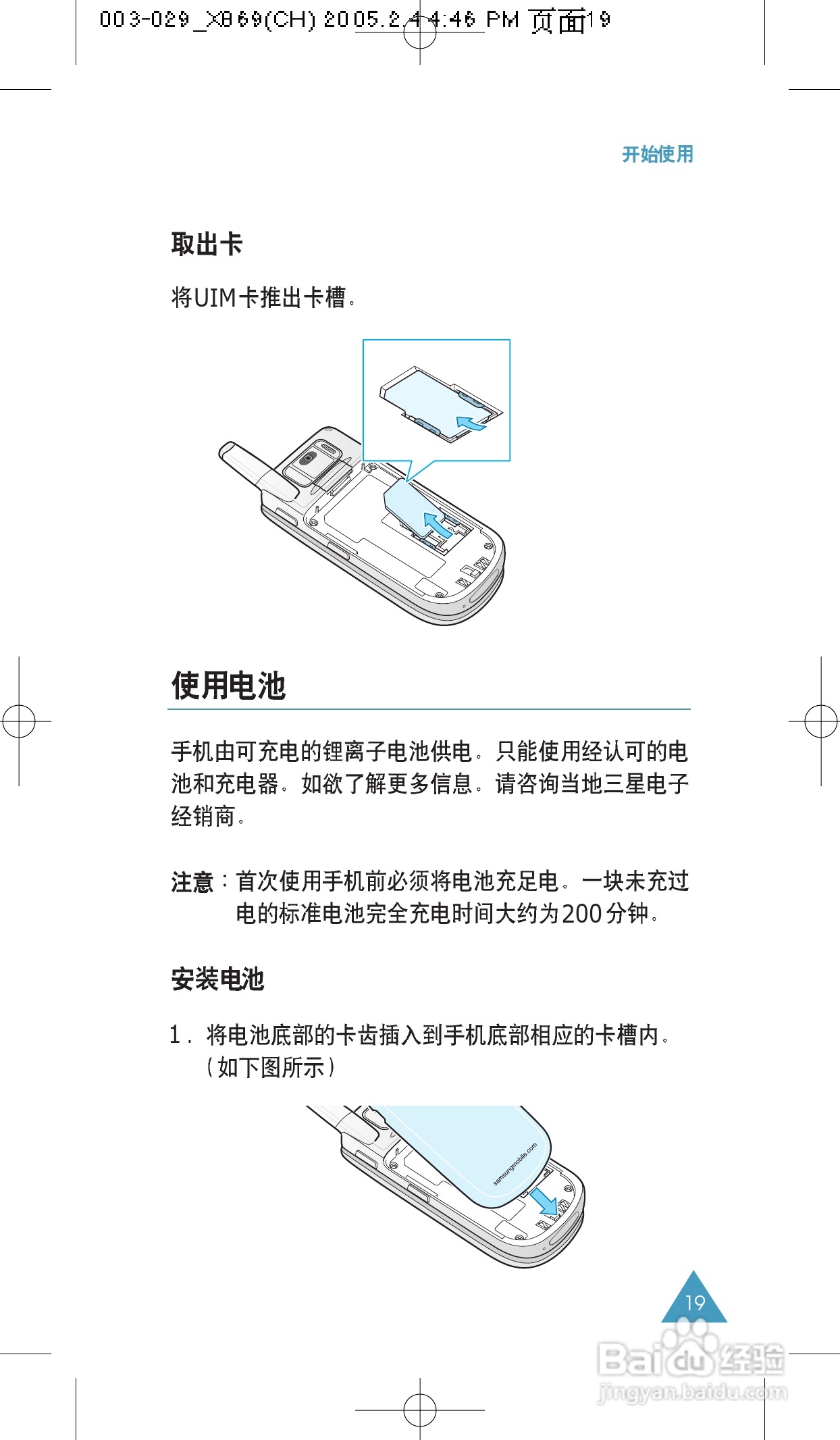 003-029_X869(CH) 2005.2.4 4:46 PM 页面19

开始使用

取出卡

将UIM卡推出卡槽。

使用电池

手机由可充电的锂离子电池供电。只能使用经认可的电池和充电器。如欲了解更多信息。请咨询当地三星电子经销商。

注意：首次使用手机前必须将电池充足电。一块未充过电的标准电池完全充电时间大约为200分钟。

安装电池

1. 将电池底部的卡齿插入到手机底部相应的卡槽内。（如下图所示）

samsungmobile.com

19

Baidu经验
jingyan.baidu.com