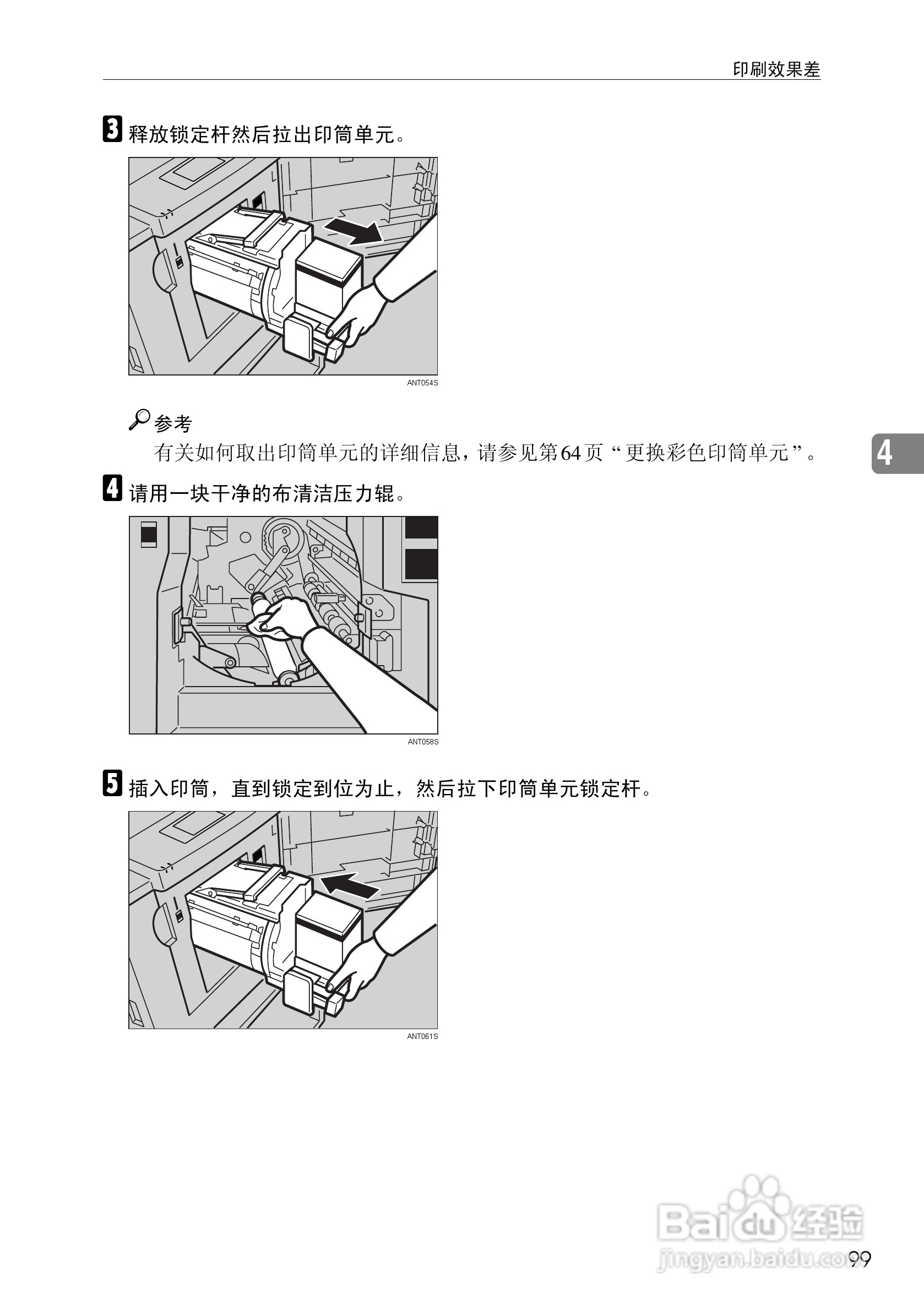 印刷效果差

3 释放锁定杆然后拉出印筒单元。

ANT054S

参考

有关如何取出印筒单元的详细信息，请参见第64页“更换彩色印筒单元”。

4

4 请用一块干净的布清洁压力辊。

ANT058S

5 插入印筒，直到锁定到位为止，然后拉下印筒单元锁定杆。

ANT061S

Baidu 经验
jingyan.baidu.com

99