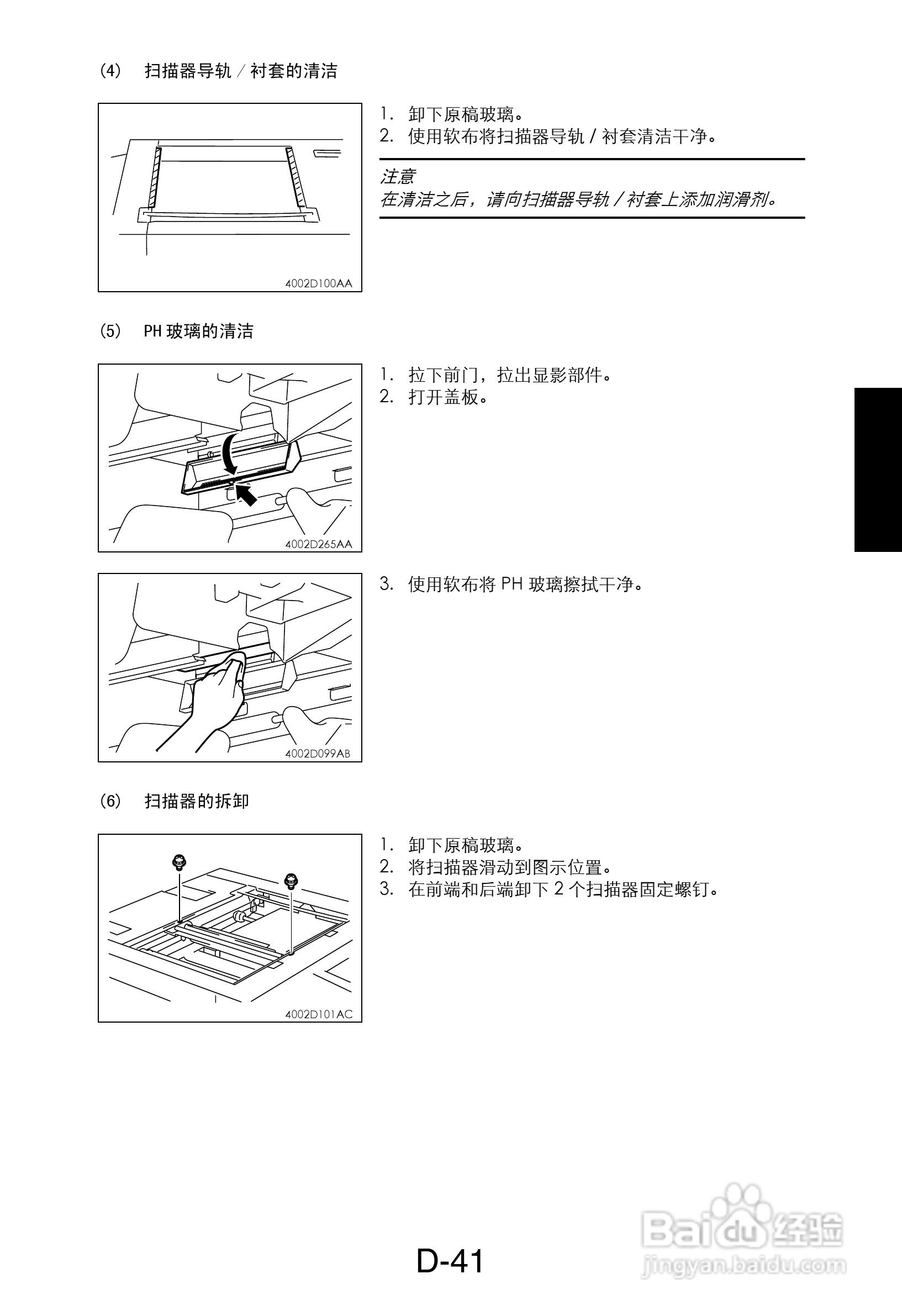 (4) 扫描器导轨 / 衬套的清洁

4002D100AA

1. 卸下原稿玻璃。
2. 使用软布将扫描器导轨 / 衬套清洁干净。

注意
在清洁之后，请向扫描器导轨 / 衬套上添加润滑剂。

(5) PH 玻璃的清洁

4002D265AA

1. 拉下前门，拉出显影部件。
2. 打开盖板。

4002D099AB

3. 使用软布将 PH 玻璃擦拭干净。

(6) 扫描器的拆卸

4002D101AC

1. 卸下原稿玻璃。
2. 将扫描器滑动到图示位置。
3. 在前端和后端卸下 2 个扫描器固定螺钉。

D-41

Baidu 经验
jingyan.baidu.com