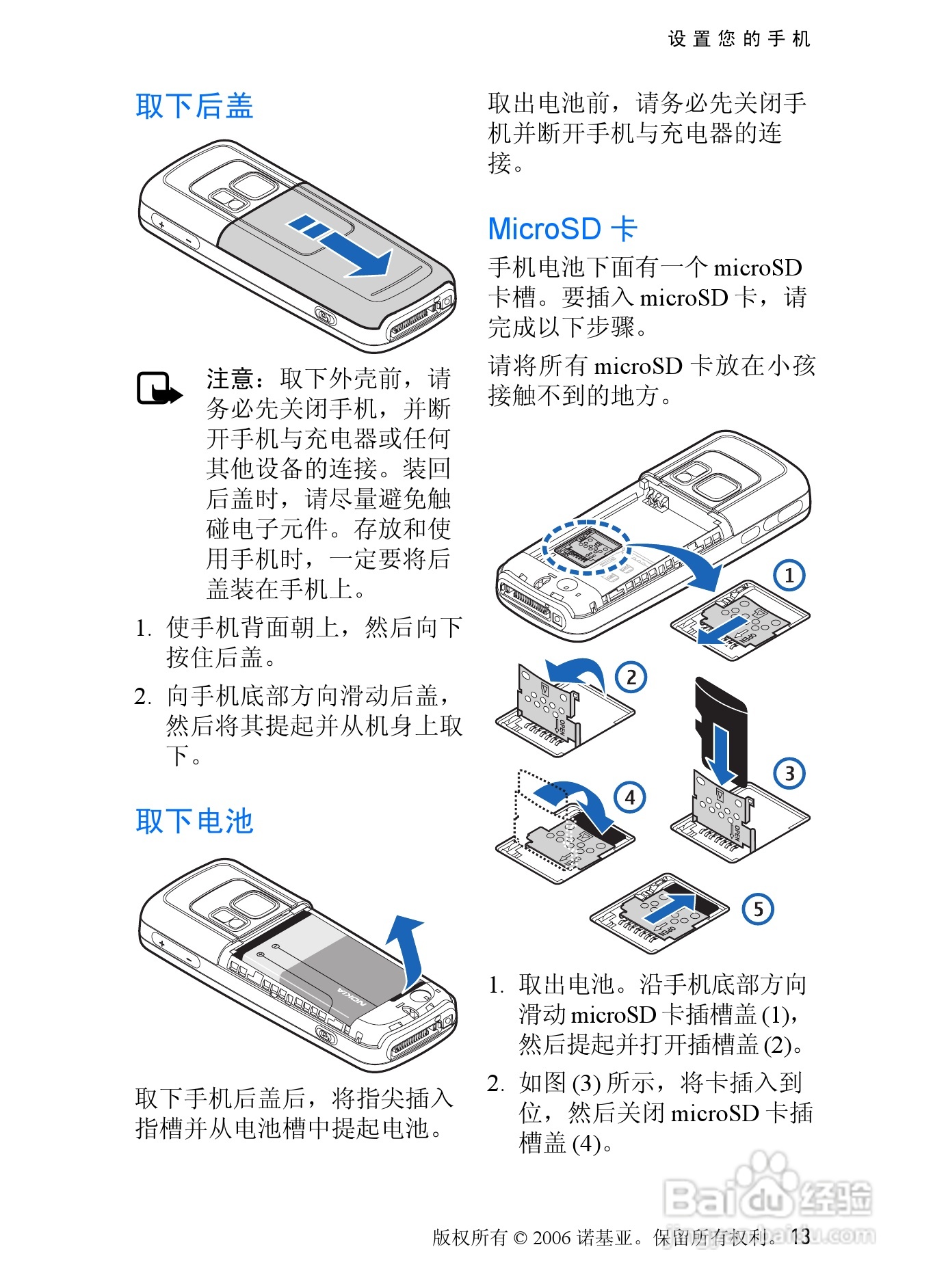 设置您的手机

取下后盖

注意：取下外壳前，请务必先关闭手机，并断开手机与充电器或任何其他设备的连接。装回后盖时，请尽量避免触碰电子元件。存放和使用手机时，一定要将后盖装在手机上。

1. 使手机背面朝上，然后向下按住后盖。

2. 向手机底部方向滑动后盖，然后将其提起并从机身上取下。

取下电池

NOKIA

取下手机后盖后，将指尖插入指槽并从电池槽中提起电池。

取出电池前，请务必先关闭手机并断开手机与充电器的连接。

MicroSD 卡

手机电池下面有一个 microSD 卡槽。要插入 microSD 卡，请完成以下步骤。

请将所有 microSD 卡放在小孩接触不到的地方。

1

OPEN

2

OPEN

3

OPEN

4

5

OPEN

1. 取出电池。沿手机底部方向滑动 microSD 卡插槽盖 (1)，然后提起并打开插槽盖 (2)。

2. 如图 (3) 所示，将卡插入到位，然后关闭 microSD 卡插槽盖 (4)。

Baidu 经验

jingyan.baidu.com

版权所有 © 2006 诺基亚。保留所有权利。 13