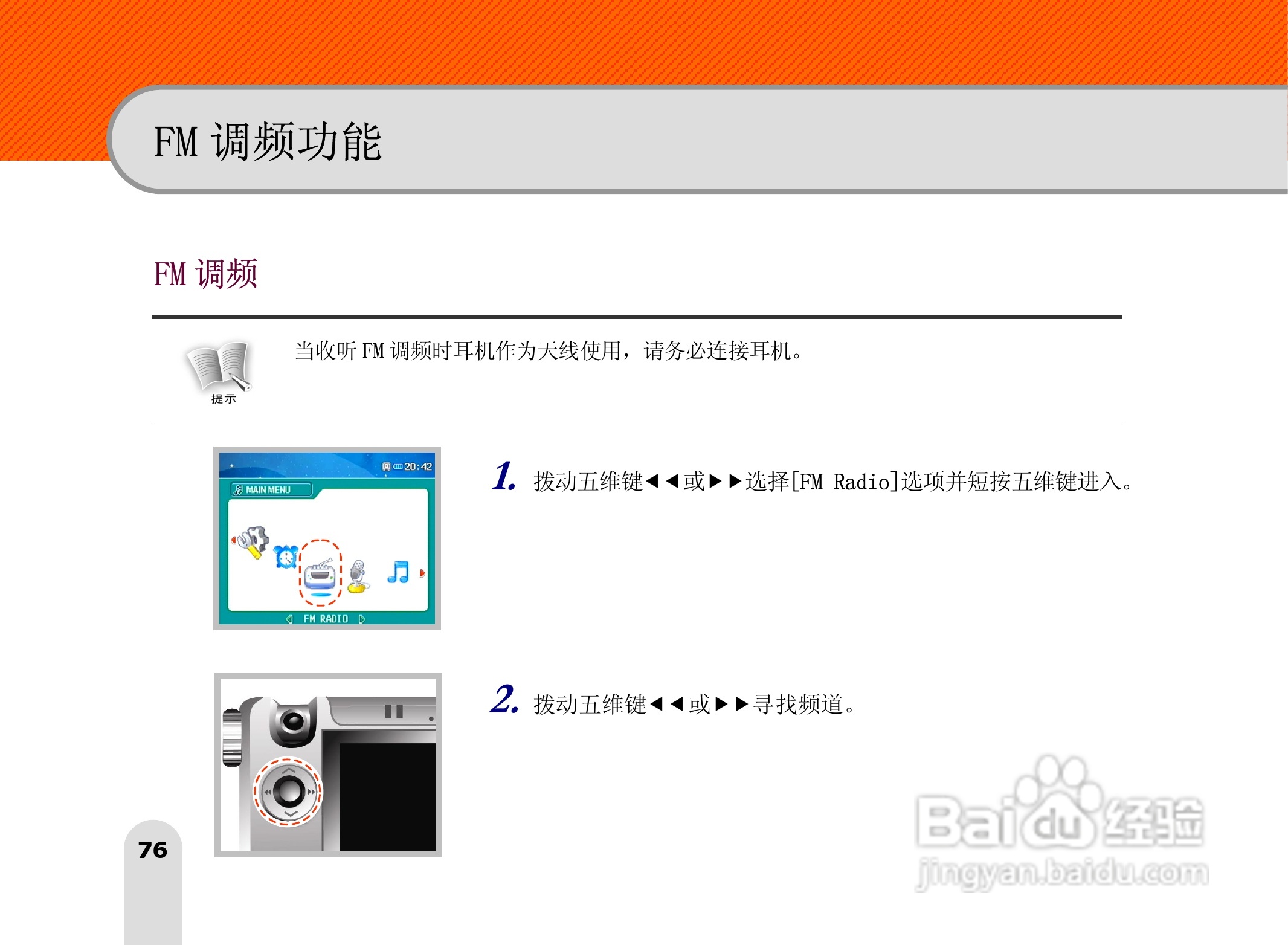 FM 调频功能

FM 调频

提示

当收听 FM 调频时耳机作为天线使用，请务必连接耳机。

20:42
MAIN MENU
FM RADIO

1. 拨动五维键◄◄或►►选择[FM Radio]选项并短按五维键进入。

2. 拨动五维键◄◄或►►寻找频道。

76

Baidu经验
jingyan.baidu.com