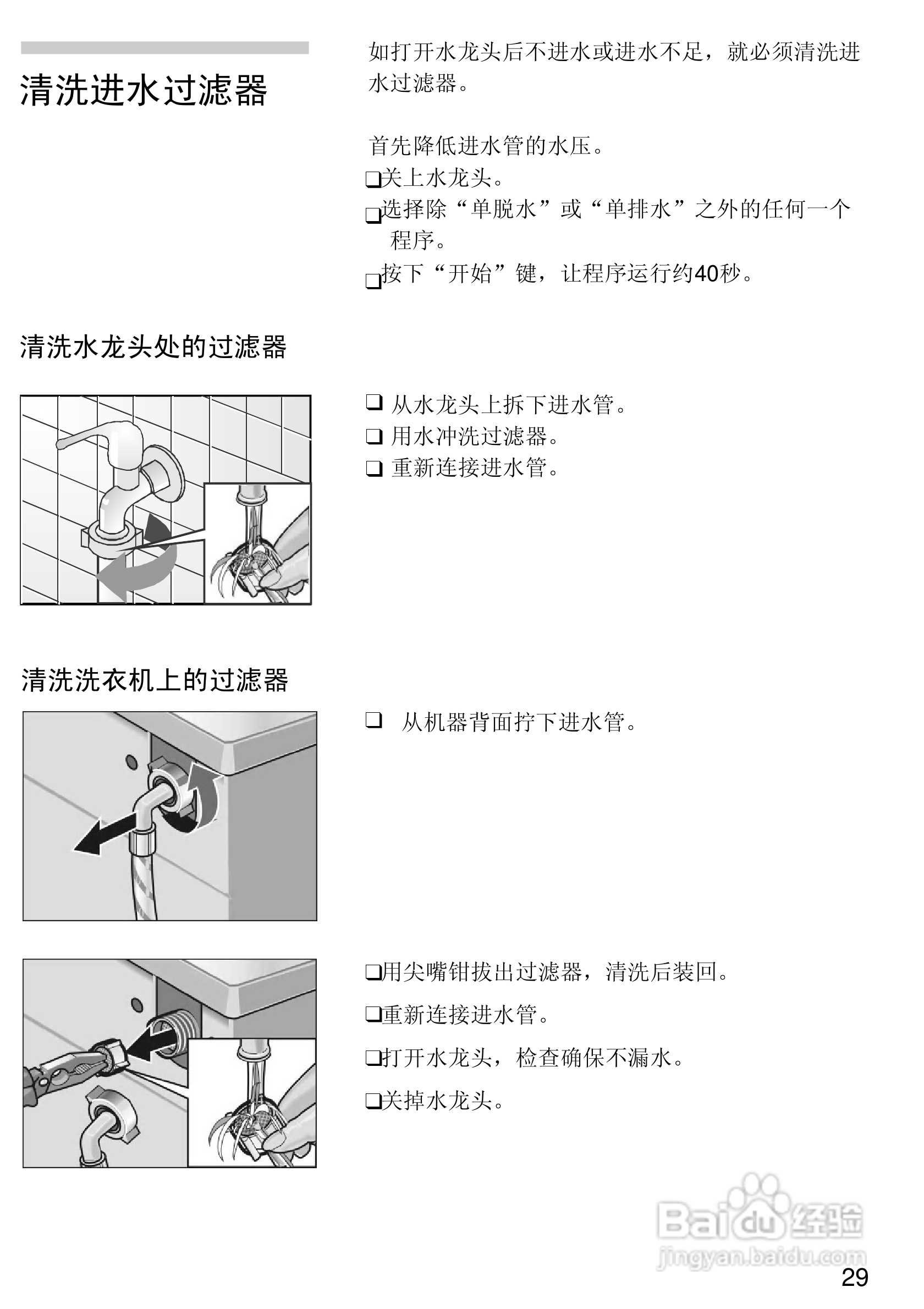 清洗进水过滤器

如打开水龙头后不进水或进水不足，就必须清洗进水过滤器。

首先降低进水管的水压。
❑关上水龙头。
❑选择除“单脱水”或“单排水”之外的任何一个程序。
❑按下“开始”键，让程序运行约40秒。

清洗水龙头处的过滤器

❑ 从水龙头上拆下进水管。
❑ 用水冲洗过滤器。
❑ 重新连接进水管。

清洗洗衣机上的过滤器

❑ 从机器背面拧下进水管。

❑用尖嘴钳拔出过滤器，清洗后装回。
❑重新连接进水管。
❑打开水龙头，检查确保不漏水。
❑关掉水龙头。

Baidu经验
jingyan.baidu.com

29