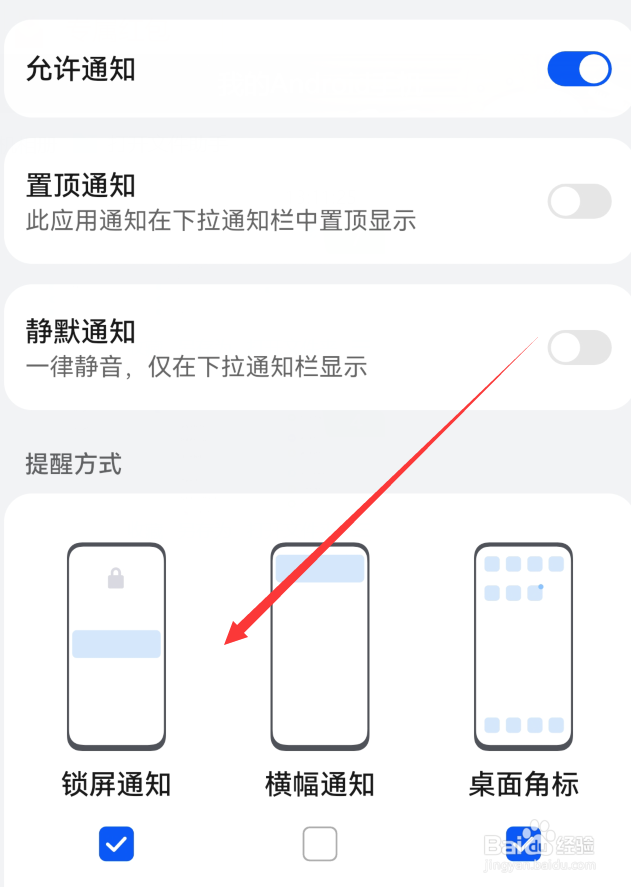 允许通知

置顶通知
此应用通知在下拉通知栏中置顶显示

静默通知
一律静音，仅在下拉通知栏显示

提醒方式

锁屏通知

横幅通知

桌面角标

Baidu 经验
jingyan.baidu.com