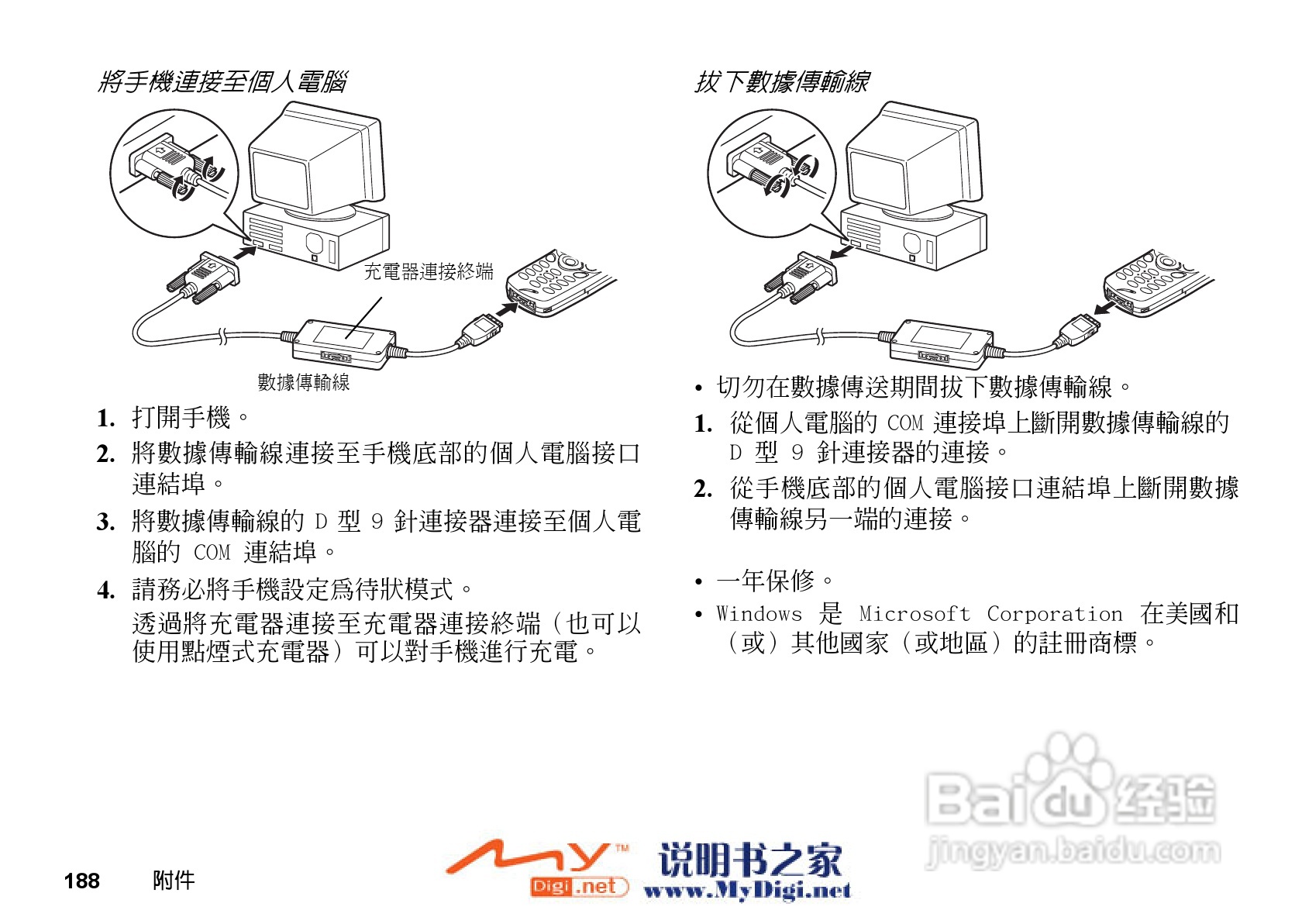 將手機連接至個人電腦

充電器連接終端

數據傳輸線

1. 打開手機。

2. 將數據傳輸線連接至手機底部的個人電腦接口連結埠。

3. 將數據傳輸線的 D 型 9 針連接器連接至個人電腦的 COM 連結埠。

4. 請務必將手機設定爲待狀模式。

透過將充電器連接至充電器連接終端（也可以使用點煙式充電器）可以對手機進行充電。

拔下數據傳輸線

• 切勿在數據傳送期間拔下數據傳輸線。

1. 從個人電腦的 COM 連接埠上斷開數據傳輸線的 D 型 9 針連接器的連接。

2. 從手機底部的個人電腦接口連結埠上斷開數據傳輸線另一端的連接。

• 一年保修。

• Windows 是 Microsoft Corporation 在美國和（或）其他國家（或地區）的註冊商標。

188 附件

My Digi.net 说明书之家 www.MyDigi.net

Baidu 经验 jingyan.baidu.com