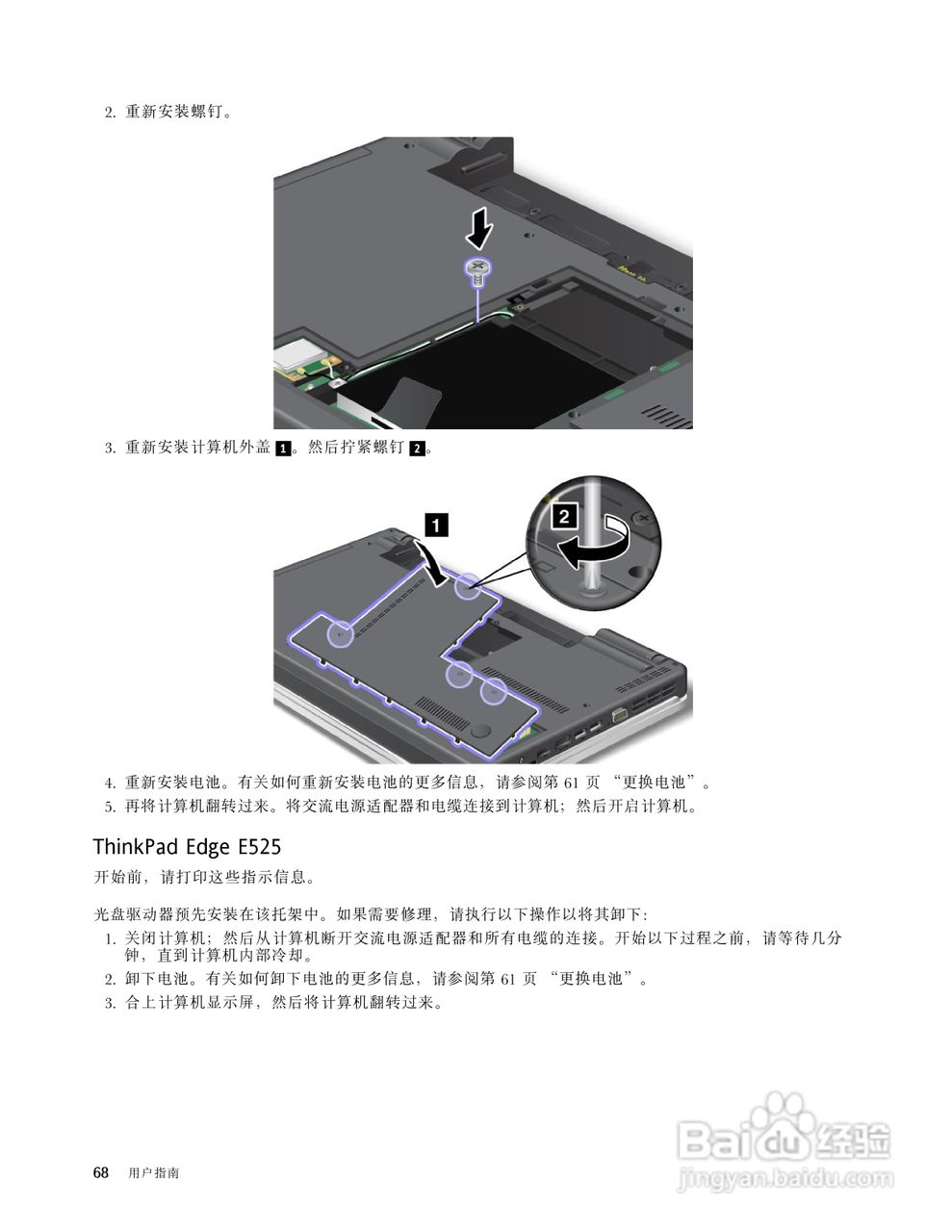 2. 重新安装螺钉。

3. 重新安装计算机外盖 1。然后拧紧螺钉 2。

1

2

4. 重新安装电池。有关如何重新安装电池的更多信息，请参阅第 61 页 “更换电池”。
5. 再将计算机翻转过来。将交流电源适配器和电缆连接到计算机；然后开启计算机。

ThinkPad Edge E525

开始前，请打印这些指示信息。

光盘驱动器预先安装在该托架中。如果需要修理，请执行以下操作以将其卸下：
1. 关闭计算机；然后从计算机断开交流电源适配器和所有电缆的连接。开始以下过程之前，请等待几分钟，直到计算机内部冷却。
2. 卸下电池。有关如何卸下电池的更多信息，请参阅第 61 页 “更换电池”。
3. 合上计算机显示屏，然后将计算机翻转过来。

68 用户指南

Baidu经验
jingyan.baidu.com