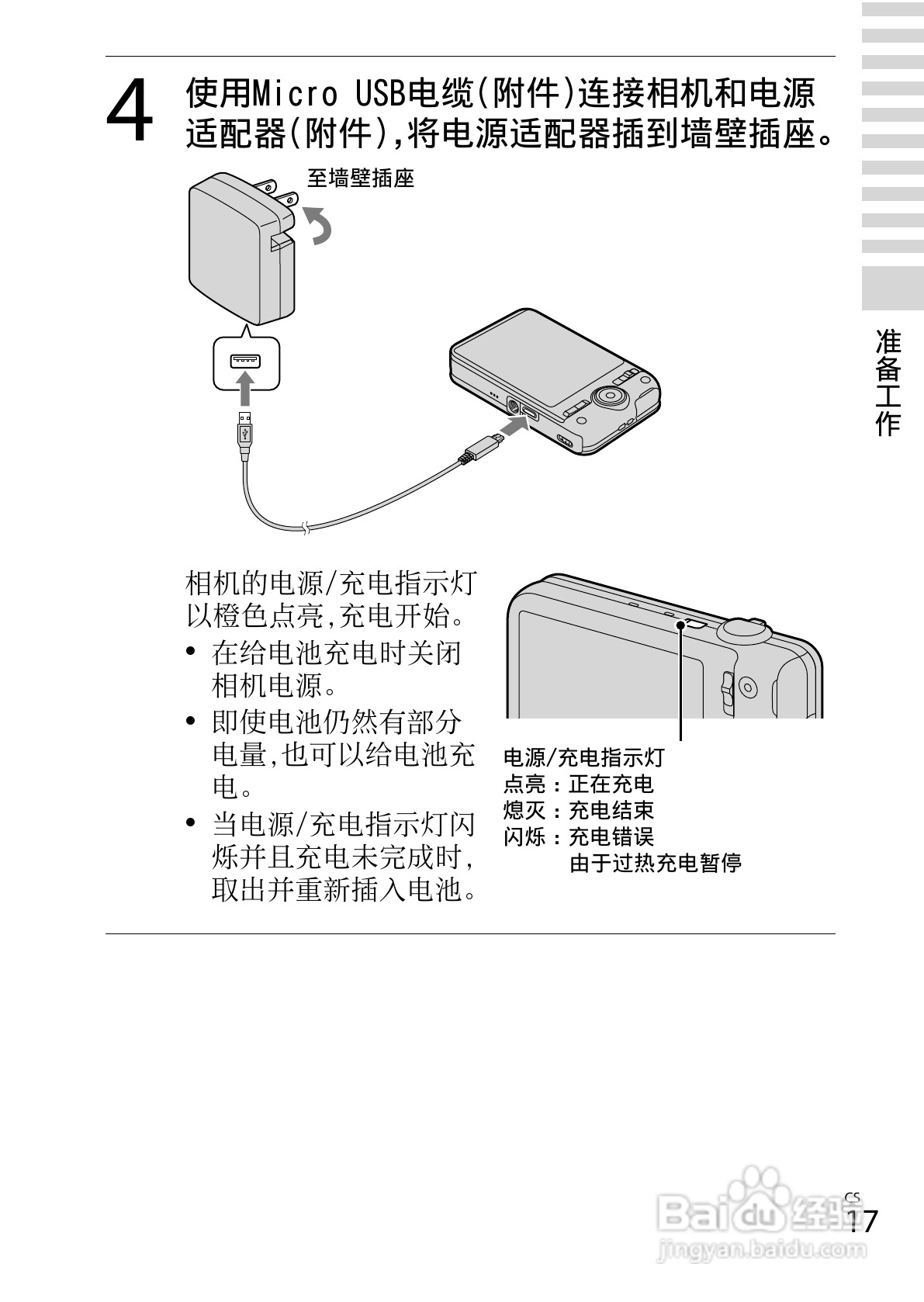 4 使用Micro USB电缆(附件)连接相机和电源适配器(附件),将电源适配器插到墙壁插座。

至墙壁插座

相机的电源/充电指示灯以橙色点亮,充电开始。

• 在给电池充电时关闭相机电源。

• 即使电池仍然有部分电量,也可以给电池充电。

• 当电源/充电指示灯闪烁并且充电未完成时,取出并重新插入电池。

电源/充电指示灯
点亮：正在充电
熄灭：充电结束
闪烁：充电错误
由于过热充电暂停

准备工作

CS
17

Baidu经验
jingyan.baidu.com