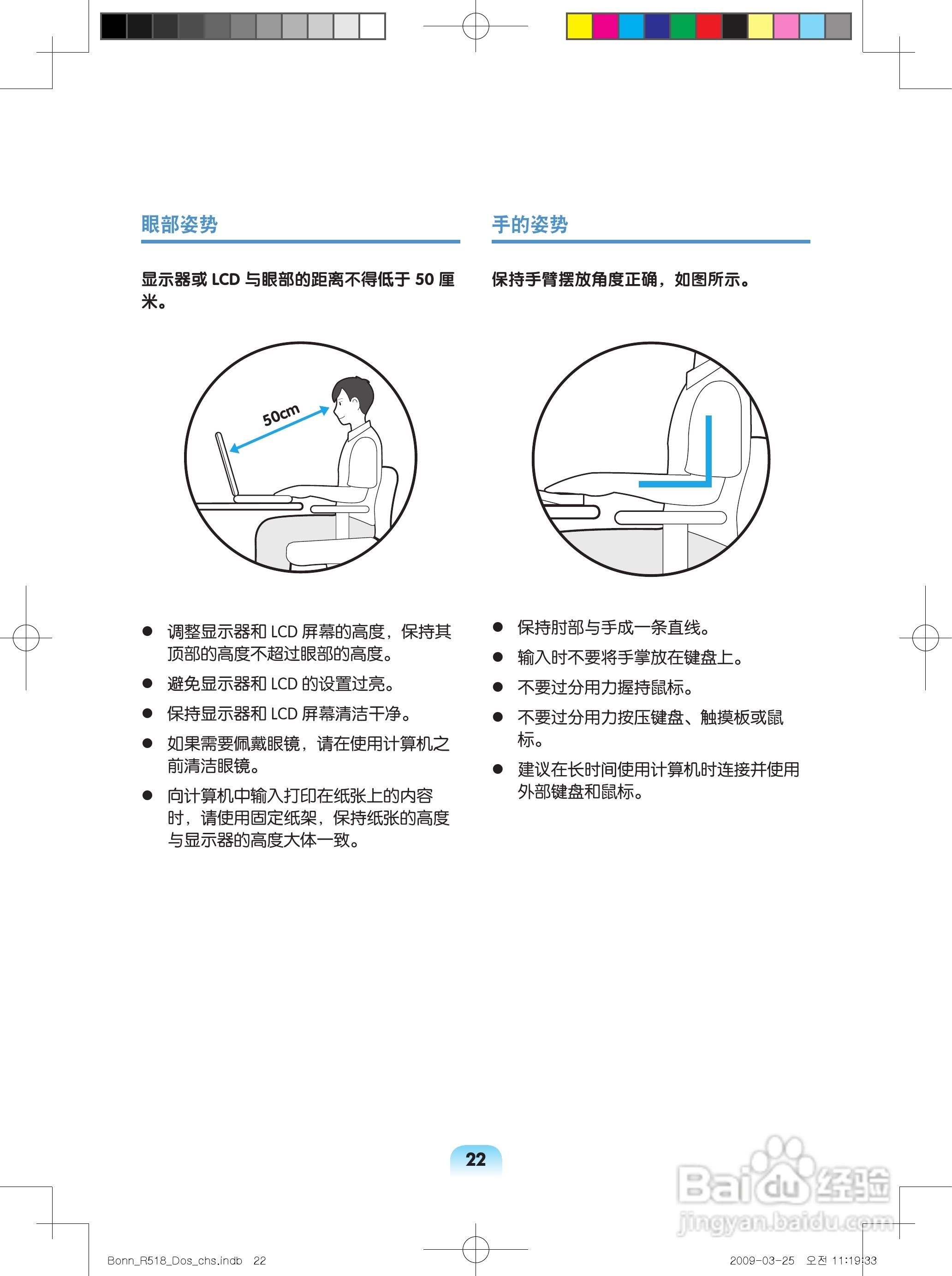 眼部姿势

显示器或 LCD 与眼部的距离不得低于 50 厘米。

50cm

● 调整显示器和 LCD 屏幕的高度，保持其顶部的高度不超过眼部的高度。
● 避免显示器和 LCD 的设置过亮。
● 保持显示器和 LCD 屏幕清洁干净。
● 如果需要佩戴眼镜，请在使用计算机之前清洁眼镜。
● 向计算机中输入打印在纸张上的内容时，请使用固定纸架，保持纸张的高度与显示器的高度大体一致。

手的姿势

保持手臂摆放角度正确，如图所示。

● 保持肘部与手成一条直线。
● 输入时不要将手掌放在键盘上。
● 不要过分用力握持鼠标。
● 不要过分用力按压键盘、触摸板或鼠标。
● 建议在长时间使用计算机时连接并使用外部键盘和鼠标。

22

Baidu 经验
jingyan.baidu.com

Bonn_R518_Dos_chs.indb 22

2009-03-25 오전 11:19:33