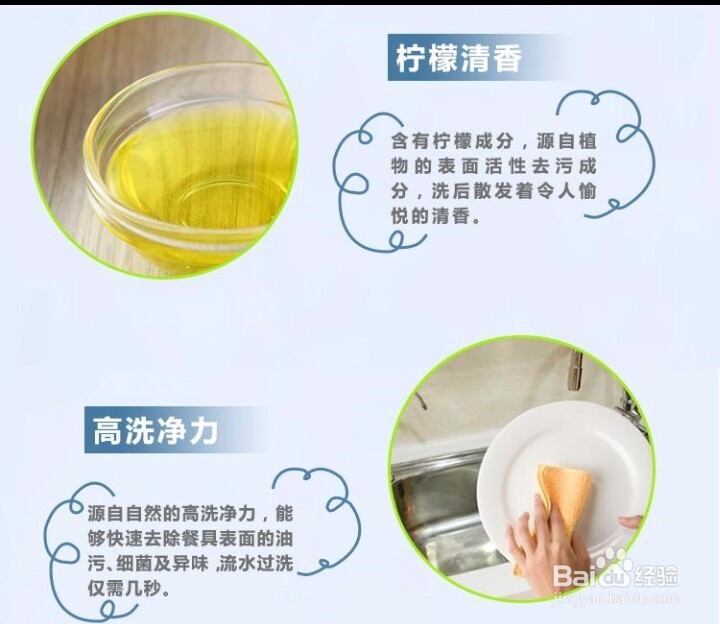 柠檬清香

含有柠檬成分，源自植物的表面活性去污成分，洗后散发着令人愉悦的清香。

高洗净力

源自自然的高洗净力，能够快速去除餐具表面的油污、细菌及异味，流水过洗仅需几秒。

Baidu经验
jingyan.baidu.com