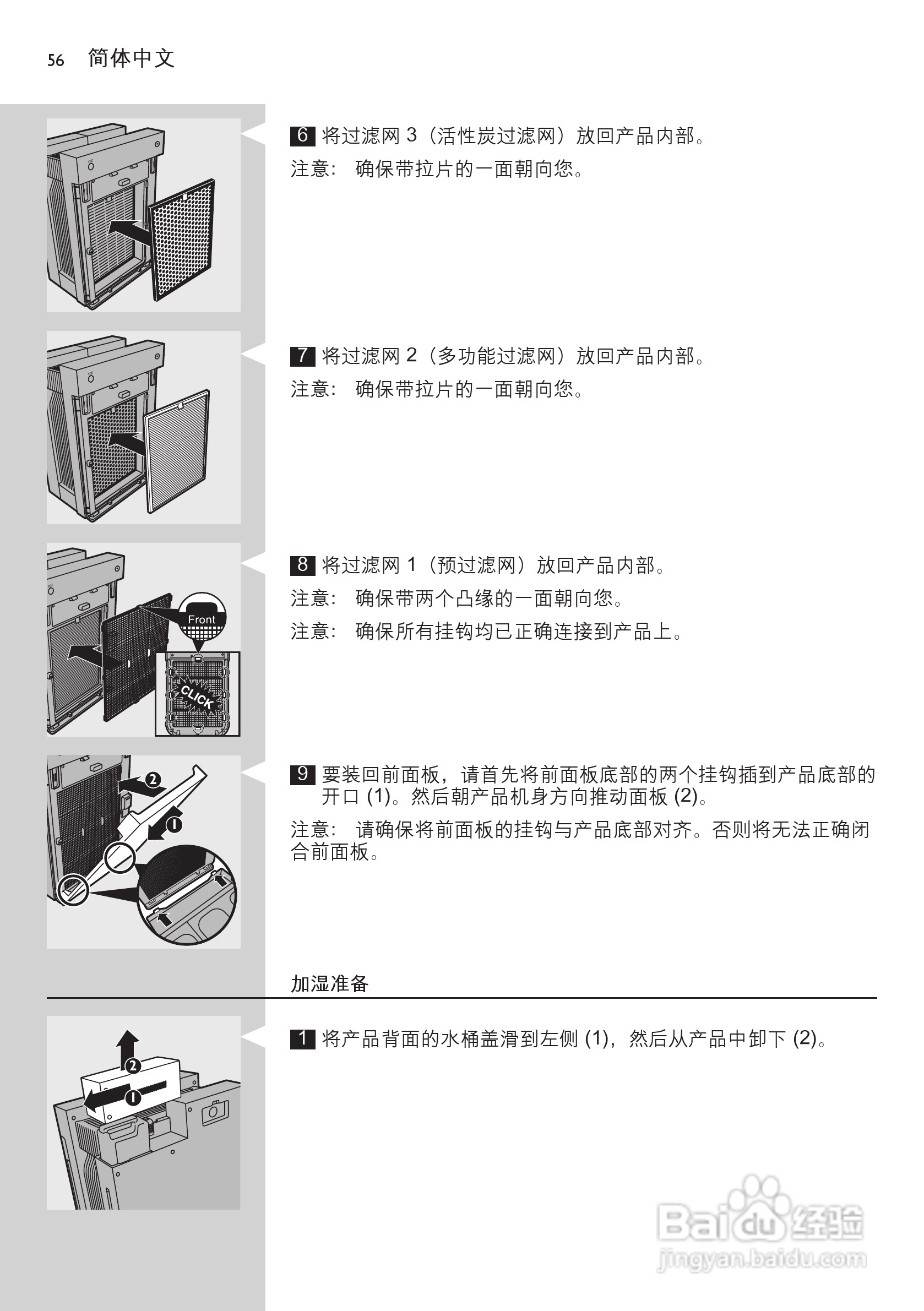 56 简体中文

6 将过滤网 3（活性炭过滤网）放回产品内部。

注意： 确保带拉片的一面朝向您。

7 将过滤网 2（多功能过滤网）放回产品内部。

注意： 确保带拉片的一面朝向您。

Front

CLICK

8 将过滤网 1（预过滤网）放回产品内部。

注意： 确保带两个凸缘的一面朝向您。

注意： 确保所有挂钩均已正确连接到产品上。

2

1

9 要装回前面板，请首先将前面板底部的两个挂钩插到产品底部的开口 (1)。然后朝产品机身方向推动面板 (2)。

注意： 请确保将前面板的挂钩与产品底部对齐。否则将无法正确闭合前面板。

加湿准备

2

1

1 将产品背面的水桶盖滑到左侧 (1)，然后从产品中卸下 (2)。

Baidu 经验
jingyan.baidu.com