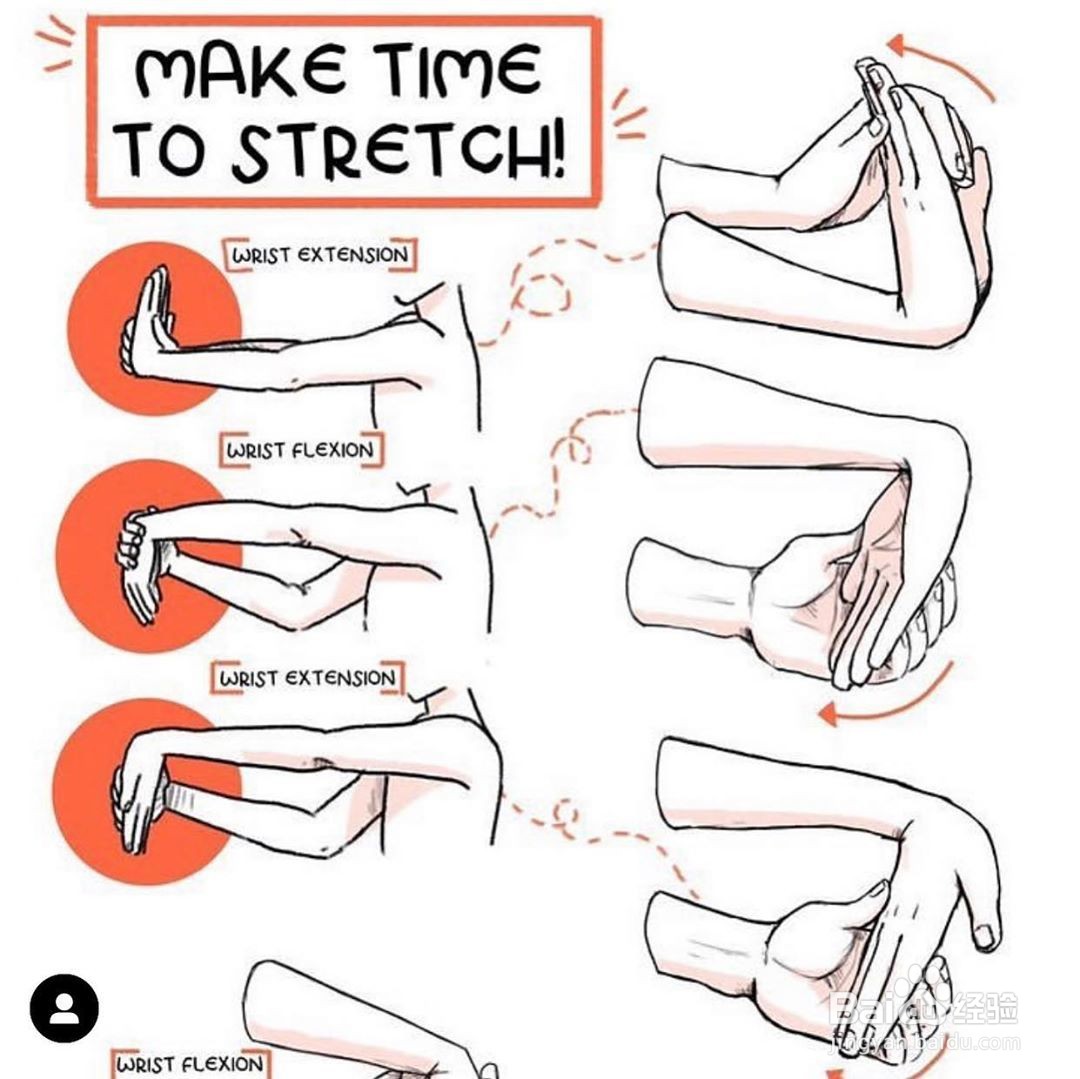 MAKE TIME TO STRETCH!

WRIST EXTENSION

WRIST FLEXION

WRIST EXTENSION

WRIST FLEXION

Baidu经验
jingyan.baidu.com