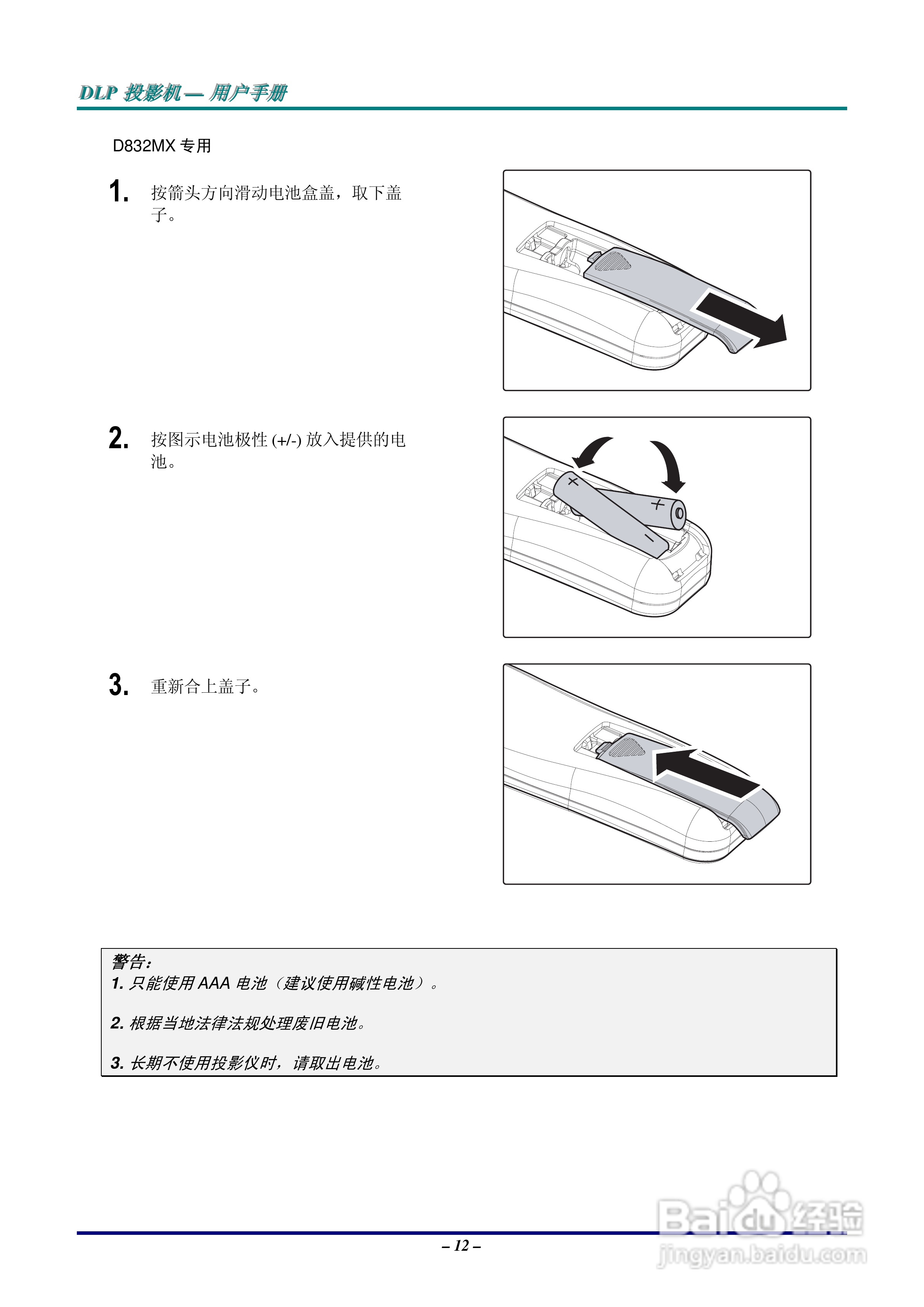 DLP 投影机 — 用户手册

D832MX 专用

1. 按箭头方向滑动电池盒盖，取下盖子。

2. 按图示电池极性 (+/-) 放入提供的电池。

+

+

−

3. 重新合上盖子。

警告：
1. 只能使用 AAA 电池（建议使用碱性电池）。

2. 根据当地法律法规处理废旧电池。

3. 长期不使用投影仪时，请取出电池。

– 12 –

Baidu 经验
jingyan.baidu.com