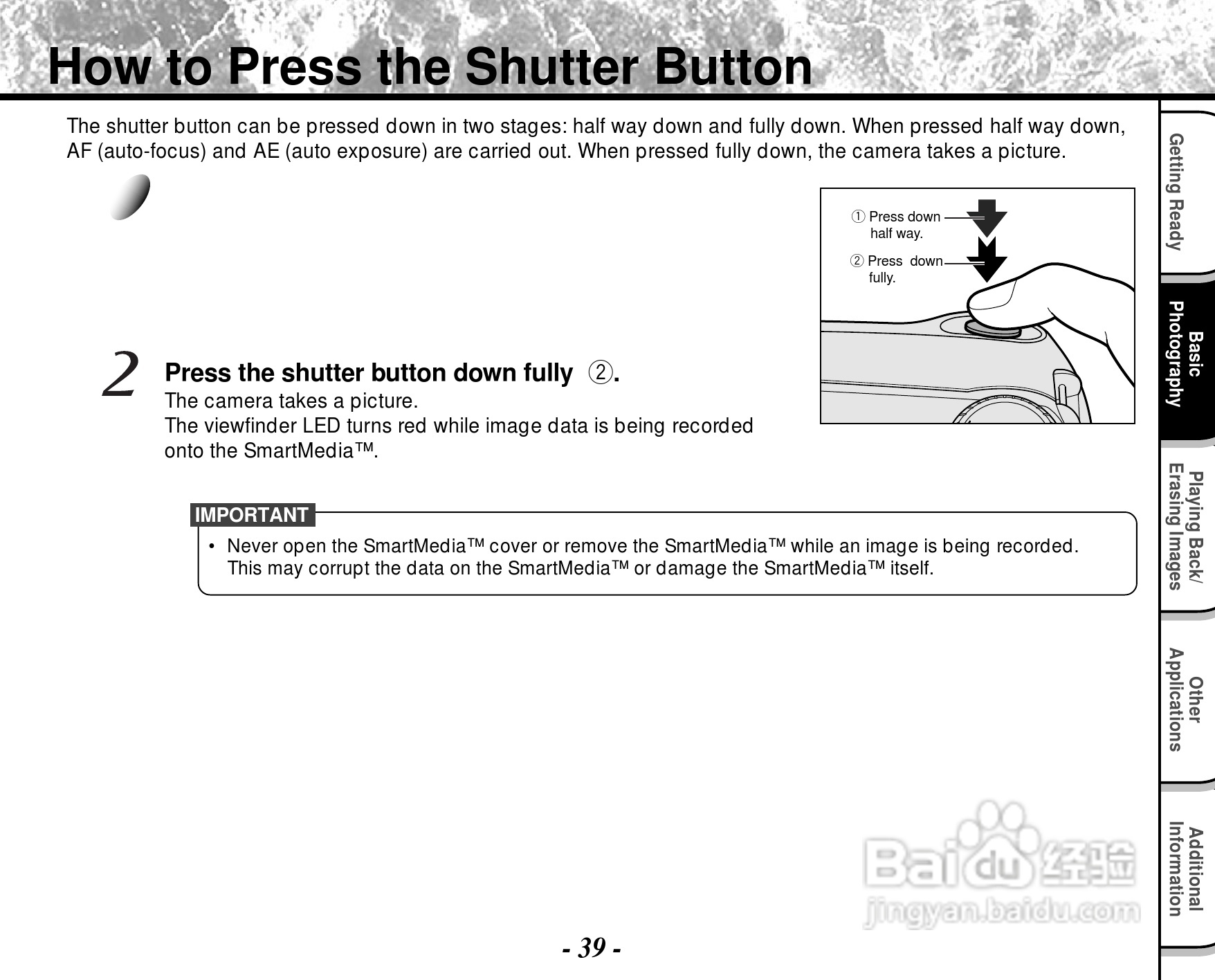 How to Press the Shutter Button

The shutter button can be pressed down in two stages: half way down and fully down. When pressed half way down, AF (auto-focus) and AE (auto exposure) are carried out. When pressed fully down, the camera takes a picture.

① Press down half way.

② Press down fully.

2 Press the shutter button down fully ②.
The camera takes a picture.
The viewfinder LED turns red while image data is being recorded onto the SmartMedia™.

IMPORTANT

• Never open the SmartMedia™ cover or remove the SmartMedia™ while an image is being recorded. This may corrupt the data on the SmartMedia™ or damage the SmartMedia™ itself.

Getting Ready

Basic Photography

Playing Back/ Erasing Images

Other Applications

Additional Information

Baidu 经验
jingyan.baidu.com

- 39 -