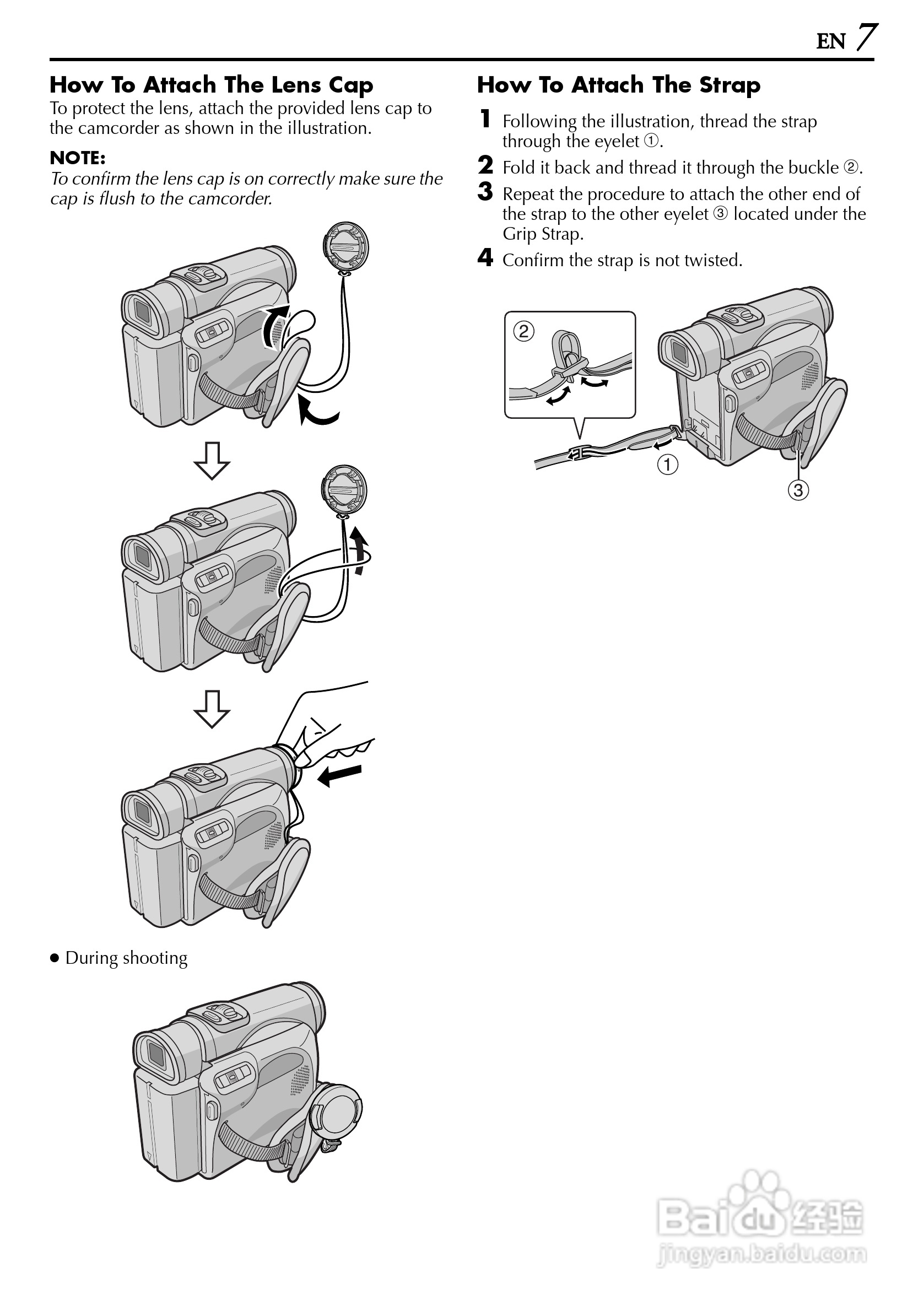 EN 7

How To Attach The Lens Cap
To protect the lens, attach the provided lens cap to the camcorder as shown in the illustration.

NOTE:
To confirm the lens cap is on correctly make sure the cap is flush to the camcorder.

● During shooting

How To Attach The Strap
1 Following the illustration, thread the strap through the eyelet ①.
2 Fold it back and thread it through the buckle ②.
3 Repeat the procedure to attach the other end of the strap to the other eyelet ③ located under the Grip Strap.
4 Confirm the strap is not twisted.

②

①

③

Baidu 经验
jingyan.baidu.com