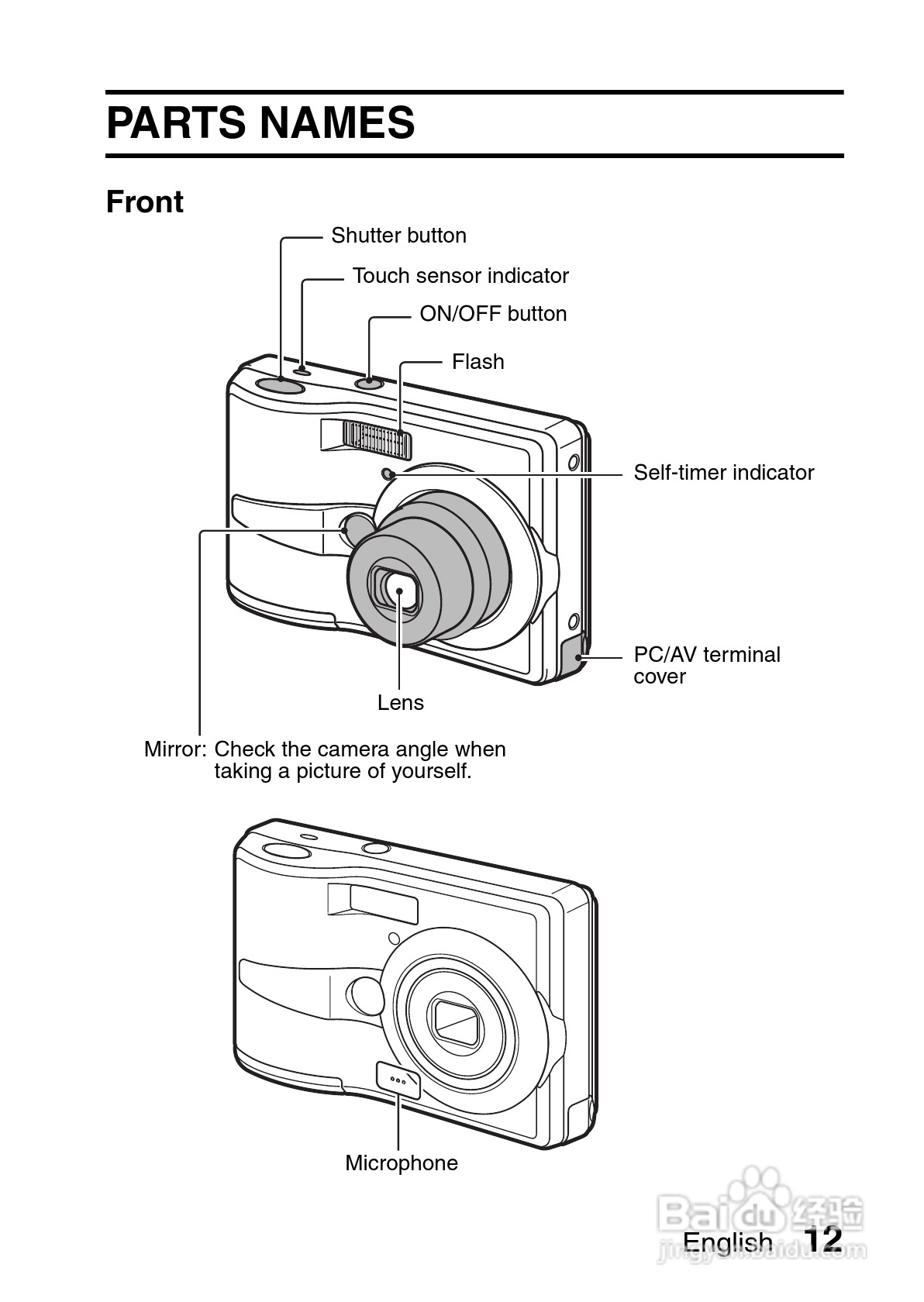 PARTS NAMES

Front

Shutter button

Touch sensor indicator

ON/OFF button

Flash

Self-timer indicator

PC/AV terminal cover

Lens

Mirror: Check the camera angle when taking a picture of yourself.

Microphone

Baidu 经验
jingyan.baidu.com

English 12