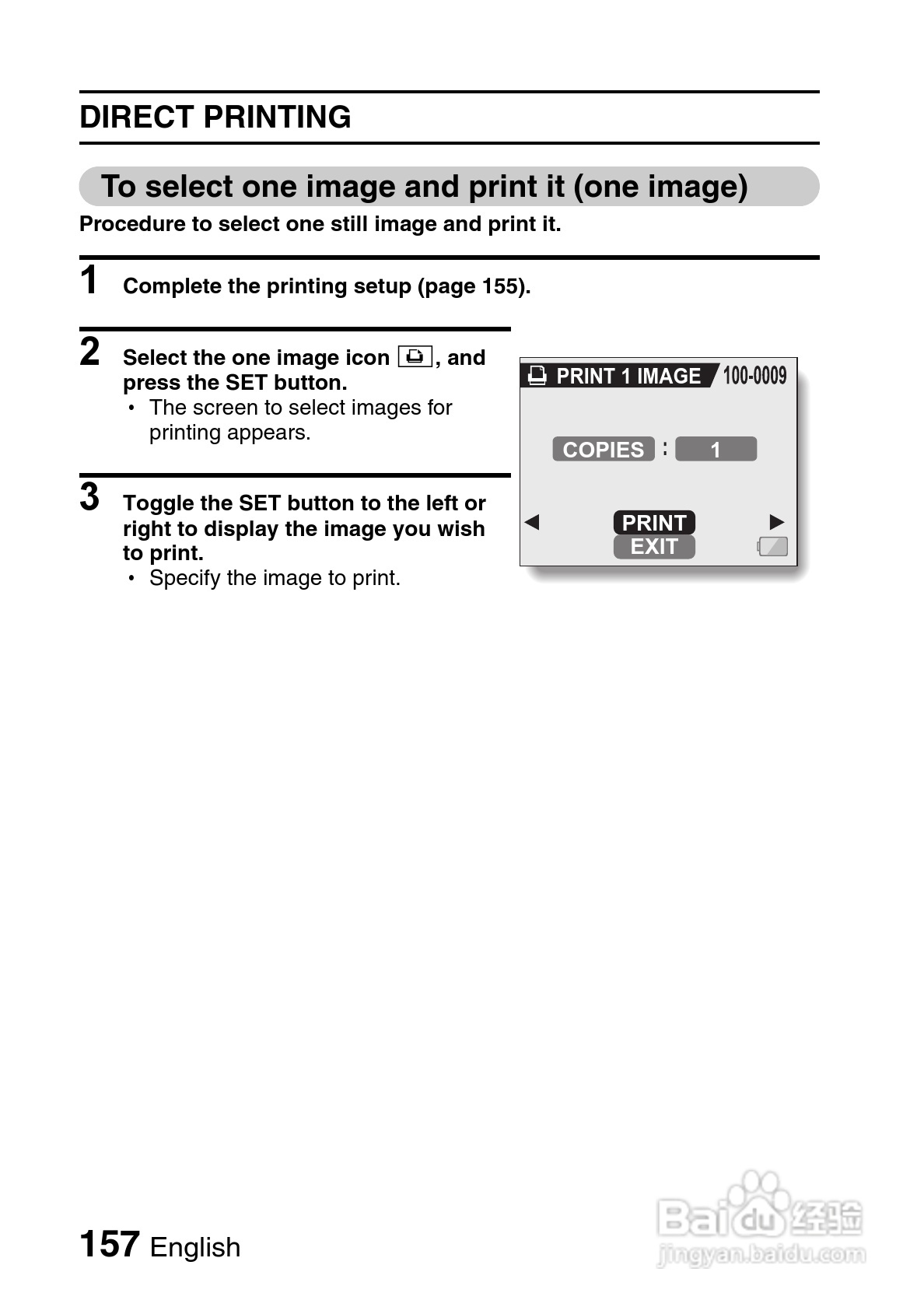 DIRECT PRINTING

To select one image and print it (one image)

Procedure to select one still image and print it.

1 Complete the printing setup (page 155).

2 Select the one image icon, and press the SET button.
• The screen to select images for printing appears.

3 Toggle the SET button to the left or right to display the image you wish to print.
• Specify the image to print.

PRINT 1 IMAGE 100-0009

COPIES : 1

PRINT
EXIT

157 English

Baidu经验
jingyan.baidu.com