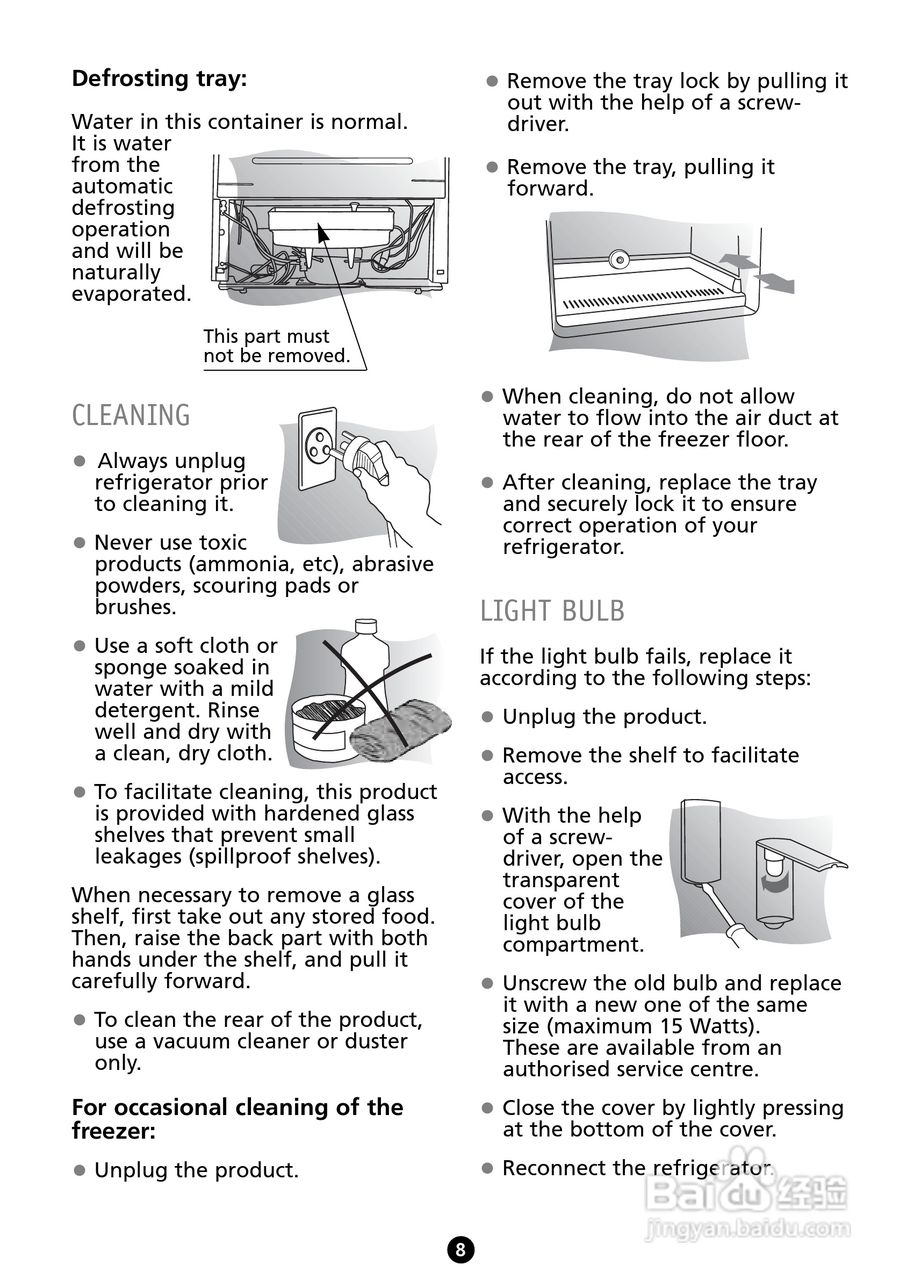 **Defrosting tray:**

Water in this container is normal. It is water from the automatic defrosting operation and will be naturally evaporated.

This part must not be removed.

CLEANING

● Always unplug refrigerator prior to cleaning it.

● Never use toxic products (ammonia, etc), abrasive powders, scouring pads or brushes.

● Use a soft cloth or sponge soaked in water with a mild detergent. Rinse well and dry with a clean, dry cloth.

● To facilitate cleaning, this product is provided with hardened glass shelves that prevent small leakages (spillproof shelves).

When necessary to remove a glass shelf, first take out any stored food. Then, raise the back part with both hands under the shelf, and pull it carefully forward.

● To clean the rear of the product, use a vacuum cleaner or duster only.

**For occasional cleaning of the freezer:**

● Unplug the product.

● Remove the tray lock by pulling it out with the help of a screwdriver.

● Remove the tray, pulling it forward.

● When cleaning, do not allow water to flow into the air duct at the rear of the freezer floor.

● After cleaning, replace the tray and securely lock it to ensure correct operation of your refrigerator.

LIGHT BULB

If the light bulb fails, replace it according to the following steps:

● Unplug the product.

● Remove the shelf to facilitate access.

● With the help of a screwdriver, open the transparent cover of the light bulb compartment.

● Unscrew the old bulb and replace it with a new one of the same size (maximum 15 Watts). These are available from an authorised service centre.

● Close the cover by lightly pressing at the bottom of the cover.

● Reconnect the refrigerator.

Baidu 经验
jingyan.baidu.com

8