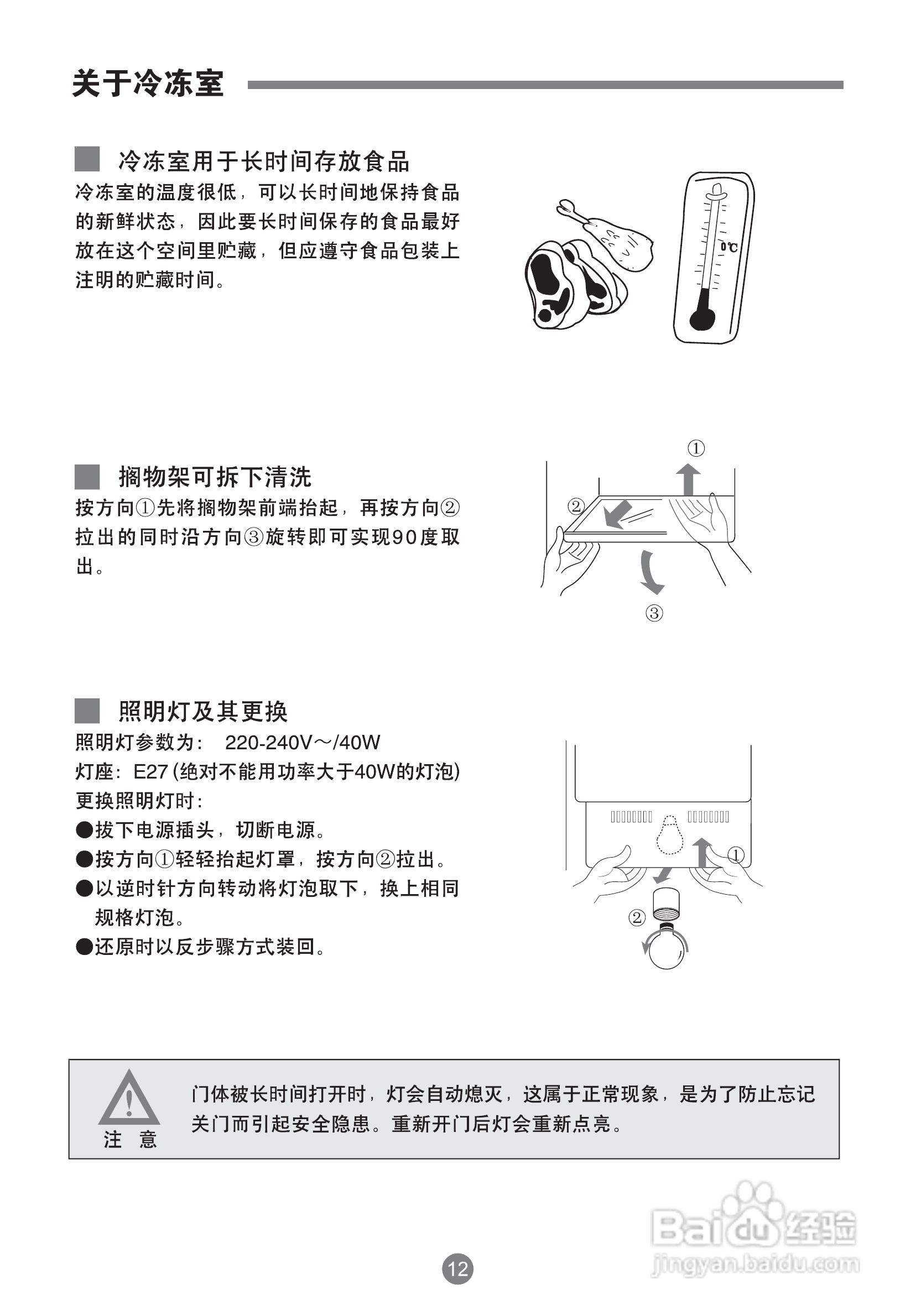 关于冷冻室

冷冻室用于长时间存放食品

冷冻室的温度很低，可以长时间地保持食品的新鲜状态，因此要长时间保存的食品最好放在这个空间里贮藏，但应遵守食品包装上注明的贮藏时间。

0℃

搁物架可拆下清洗

按方向①先将搁物架前端抬起，再按方向②拉出的同时沿方向③旋转即可实现90度取出。

①
②
③

照明灯及其更换

照明灯参数为： 220-240V～/40W
灯座：E27 (绝对不能用功率大于40W的灯泡)
更换照明灯时：
●拔下电源插头，切断电源。
●按方向①轻轻抬起灯罩，按方向②拉出。
●以逆时针方向转动将灯泡取下，换上相同规格灯泡。
●还原时以反步骤方式装回。

①
②

注 意

门体被长时间打开时，灯会自动熄灭，这属于正常现象，是为了防止忘记关门而引起安全隐患。重新开门后灯会重新点亮。

Baidu经验
jingyan.baidu.com

12