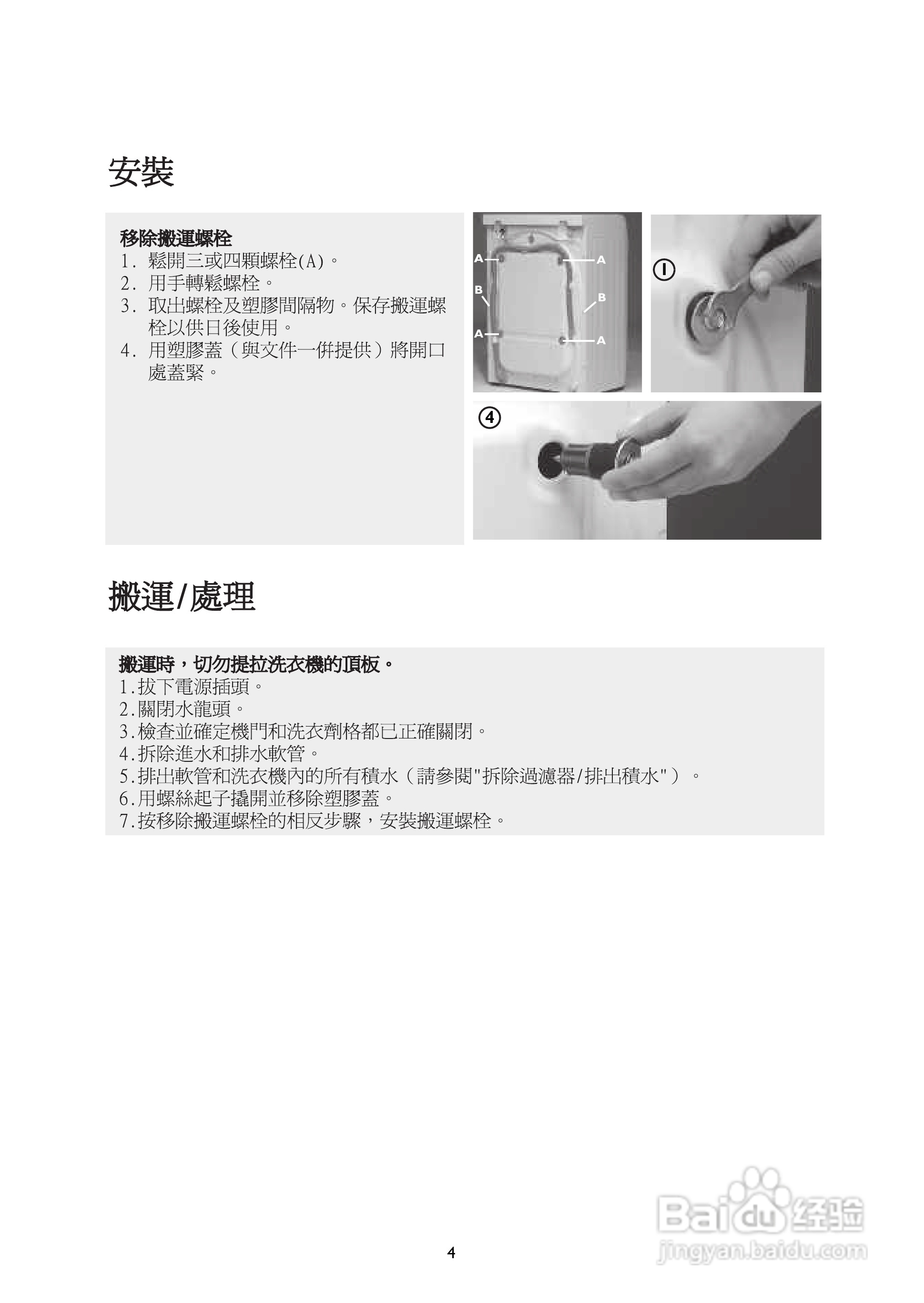 安裝

移除搬運螺栓
1. 鬆開三或四顆螺栓(A)。
2. 用手轉鬆螺栓。
3. 取出螺栓及塑膠間隔物。保存搬運螺栓以供日後使用。
4. 用塑膠蓋（與文件一併提供）將開口處蓋緊。

A A B B A A

1

4

搬運/處理

搬運時，切勿提拉洗衣機的頂板。
1.拔下電源插頭。
2.關閉水龍頭。
3.檢查並確定機門和洗衣劑格都已正確關閉。
4.拆除進水和排水軟管。
5.排出軟管和洗衣機內的所有積水（請參閱"拆除過濾器/排出積水"）。
6.用螺絲起子撬開並移除塑膠蓋。
7.按移除搬運螺栓的相反步驟，安裝搬運螺栓。

Baidu 经验
jingyan.baidu.com

4