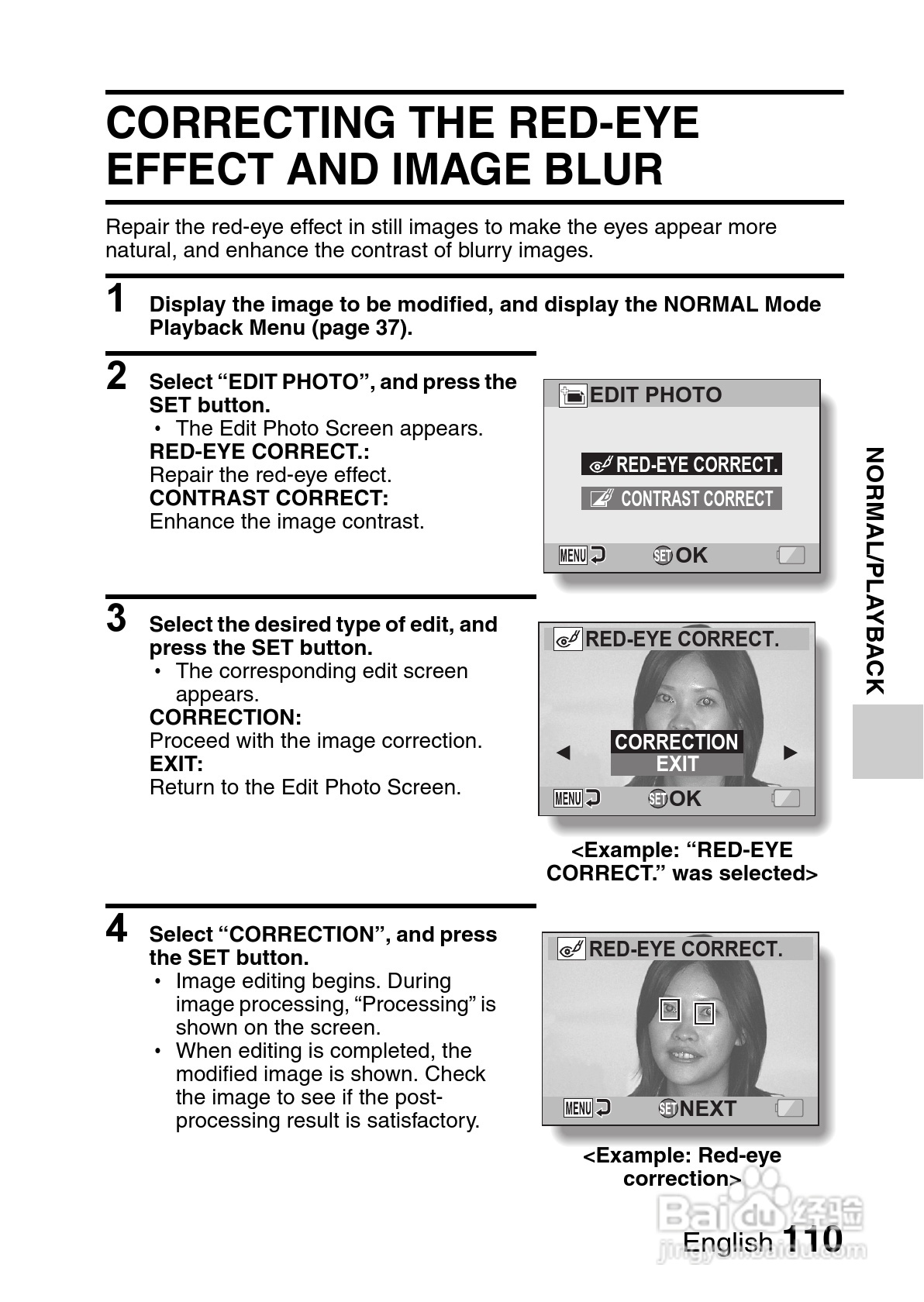 CORRECTING THE RED-EYE EFFECT AND IMAGE BLUR

Repair the red-eye effect in still images to make the eyes appear more natural, and enhance the contrast of blurry images.

1 Display the image to be modified, and display the NORMAL Mode Playback Menu (page 37).

2 Select “EDIT PHOTO”, and press the SET button.
• The Edit Photo Screen appears.
RED-EYE CORRECT.:
Repair the red-eye effect.
CONTRAST CORRECT:
Enhance the image contrast.

EDIT PHOTO
RED-EYE CORRECT.
CONTRAST CORRECT
MENU SET OK

3 Select the desired type of edit, and press the SET button.
• The corresponding edit screen appears.
CORRECTION:
Proceed with the image correction.
EXIT:
Return to the Edit Photo Screen.

RED-EYE CORRECT.
CORRECTION
EXIT
MENU SET OK

<Example: “RED-EYE CORRECT.” was selected>

4 Select “CORRECTION”, and press the SET button.
• Image editing begins. During image processing, “Processing” is shown on the screen.
• When editing is completed, the modified image is shown. Check the image to see if the post-processing result is satisfactory.

RED-EYE CORRECT.
MENU SET NEXT

<Example: Red-eye correction>

NORMAL/PLAYBACK

English 110

Baidu 经验
jingyan.baidu.com