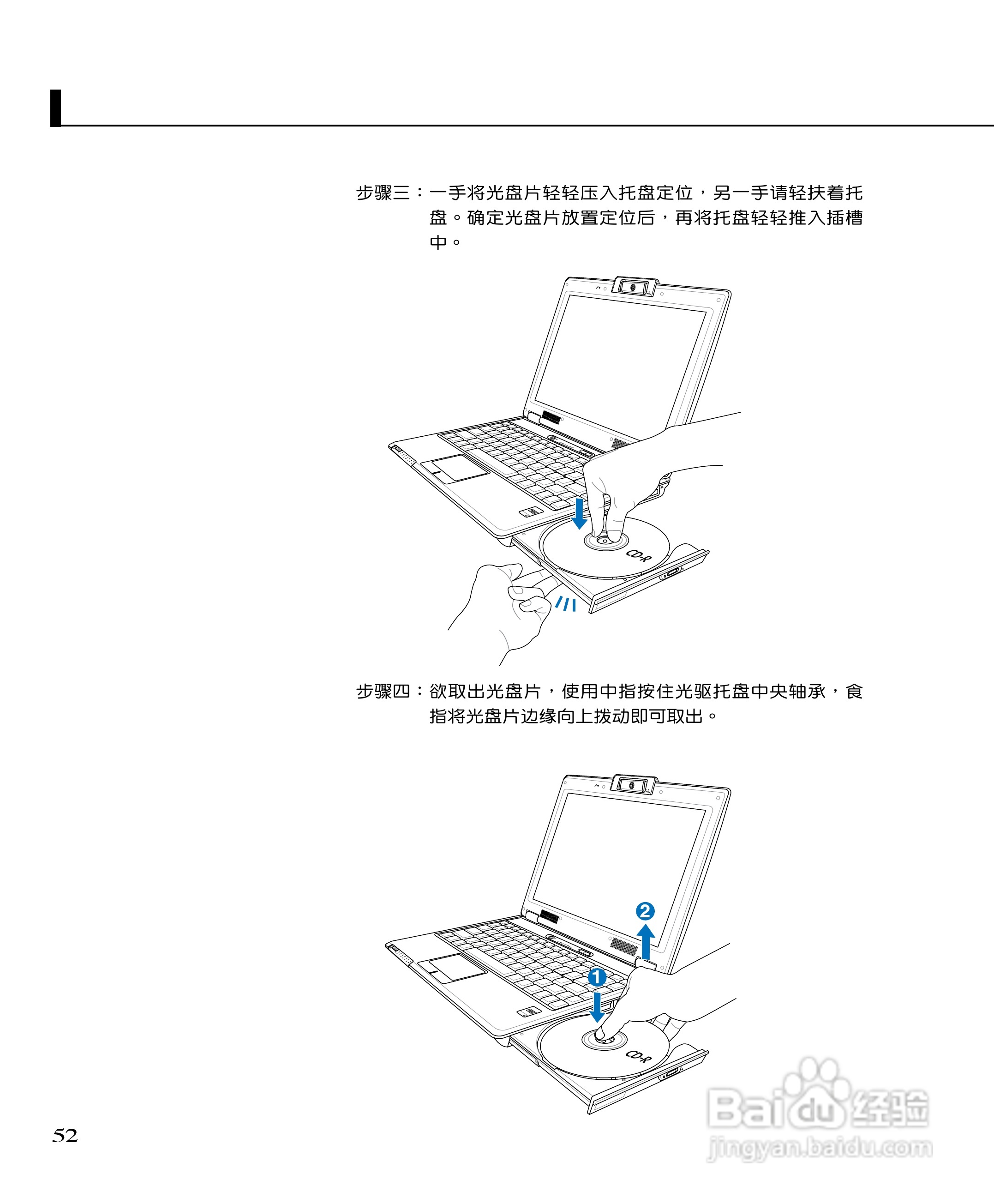 步骤三：一手将光盘片轻轻压入托盘定位，另一手请轻扶着托盘。确定光盘片放置定位后，再将托盘轻轻推入插槽中。

CD-R

步骤四：欲取出光盘片，使用中指按住光驱托盘中央轴承，食指将光盘片边缘向上拨动即可取出。

2

1

CD-R

52

Baidu经验
jingyan.baidu.com