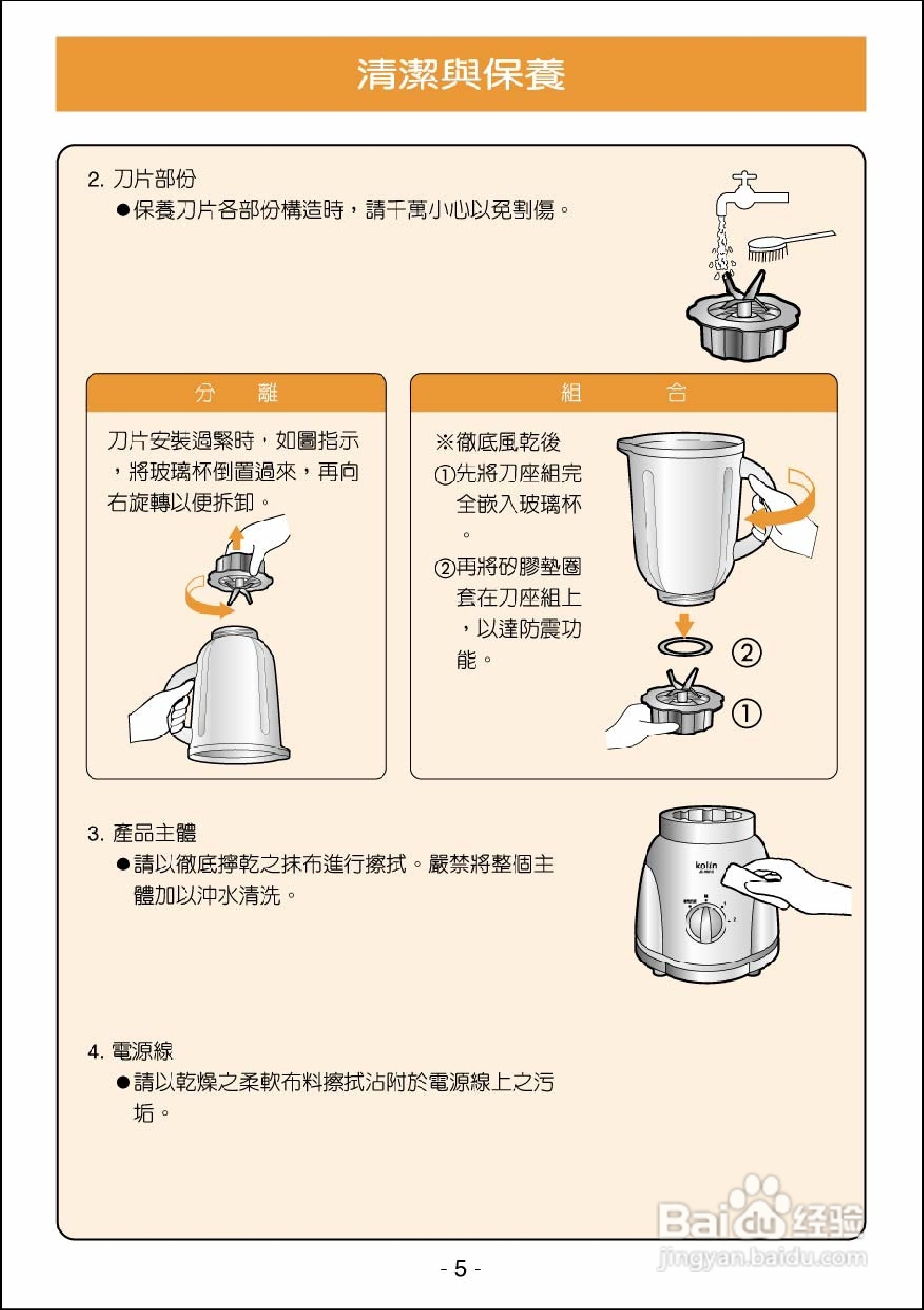 清潔與保養

2. 刀片部份

●保養刀片各部份構造時，請千萬小心以免割傷。

分　離

刀片安裝過緊時，如圖指示，將玻璃杯倒置過來，再向右旋轉以便拆卸。

組　合

※徹底風乾後

①先將刀座組完全嵌入玻璃杯。

②再將矽膠墊圈套在刀座組上，以達防震功能。

②

①

3. 產品主體

●請以徹底擰乾之抹布進行擦拭。嚴禁將整個主體加以沖水清洗。

kolin

4. 電源線

●請以乾燥之柔軟布料擦拭沾附於電源線上之污垢。

Baidu 经验
jingyan.baidu.com

- 5 -