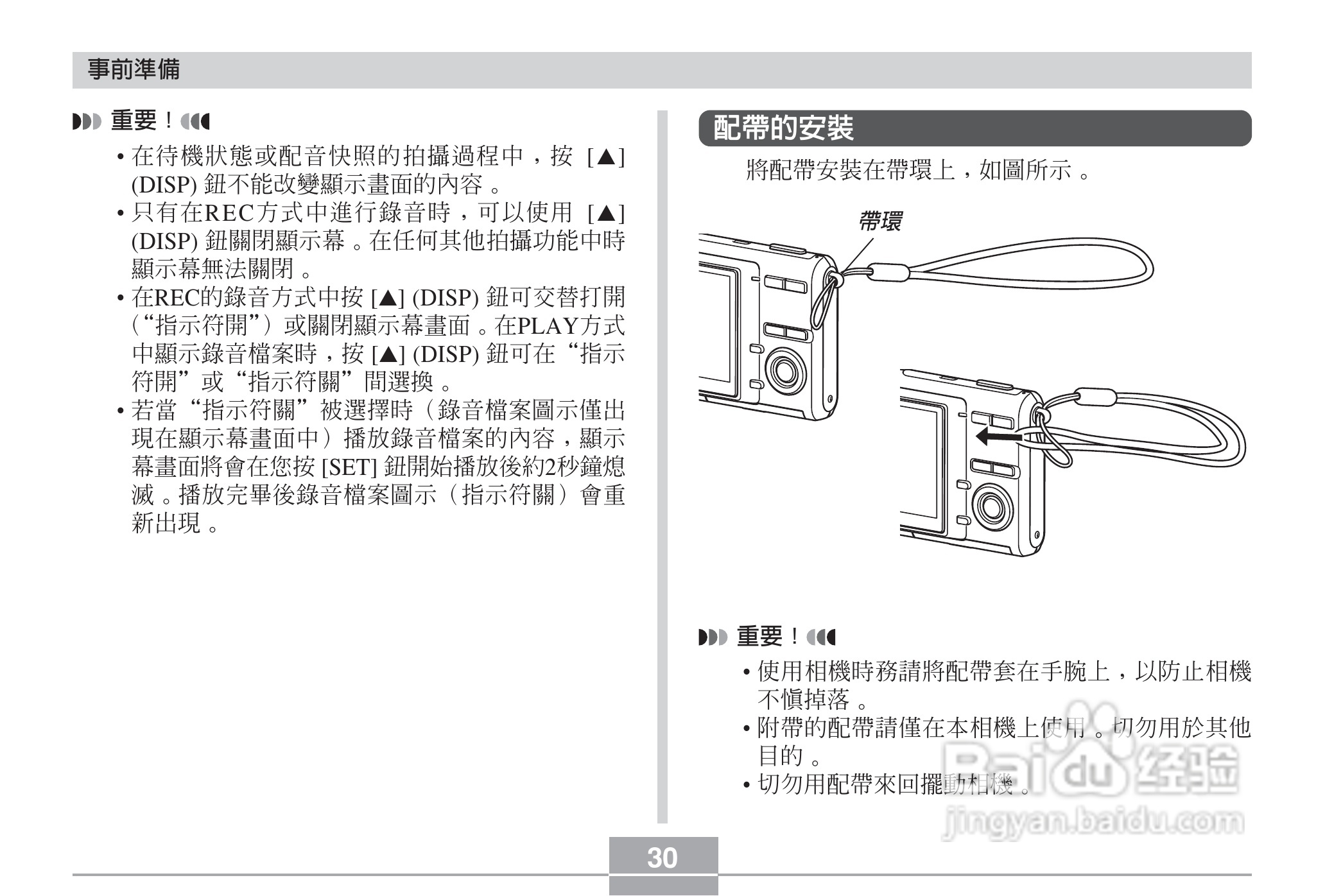 事前準備

重要！

• 在待機狀態或配音快照的拍攝過程中，按 [▲] (DISP) 鈕不能改變顯示畫面的內容。
• 只有在REC方式中進行錄音時，可以使用 [▲] (DISP) 鈕關閉顯示幕。在任何其他拍攝功能中時顯示幕無法關閉。
• 在REC的錄音方式中按 [▲] (DISP) 鈕可交替打開（“指示符開”）或關閉顯示幕畫面。在PLAY方式中顯示錄音檔案時，按 [▲] (DISP) 鈕可在“指示符開”或“指示符關”間選換。
• 若當“指示符關”被選擇時（錄音檔案圖示僅出現在顯示幕畫面中）播放錄音檔案的內容，顯示幕畫面將會在您按 [SET] 鈕開始播放後約2秒鐘熄滅。播放完畢後錄音檔案圖示（指示符關）會重新出現。

配帶的安裝

將配帶安裝在帶環上，如圖所示。

帶環

重要！

• 使用相機時務請將配帶套在手腕上，以防止相機不慎掉落。
• 附帶的配帶請僅在本相機上使用。切勿用於其他目的。
• 切勿用配帶來回擺動相機。

Baidu 经验
jingyan.baidu.com

30