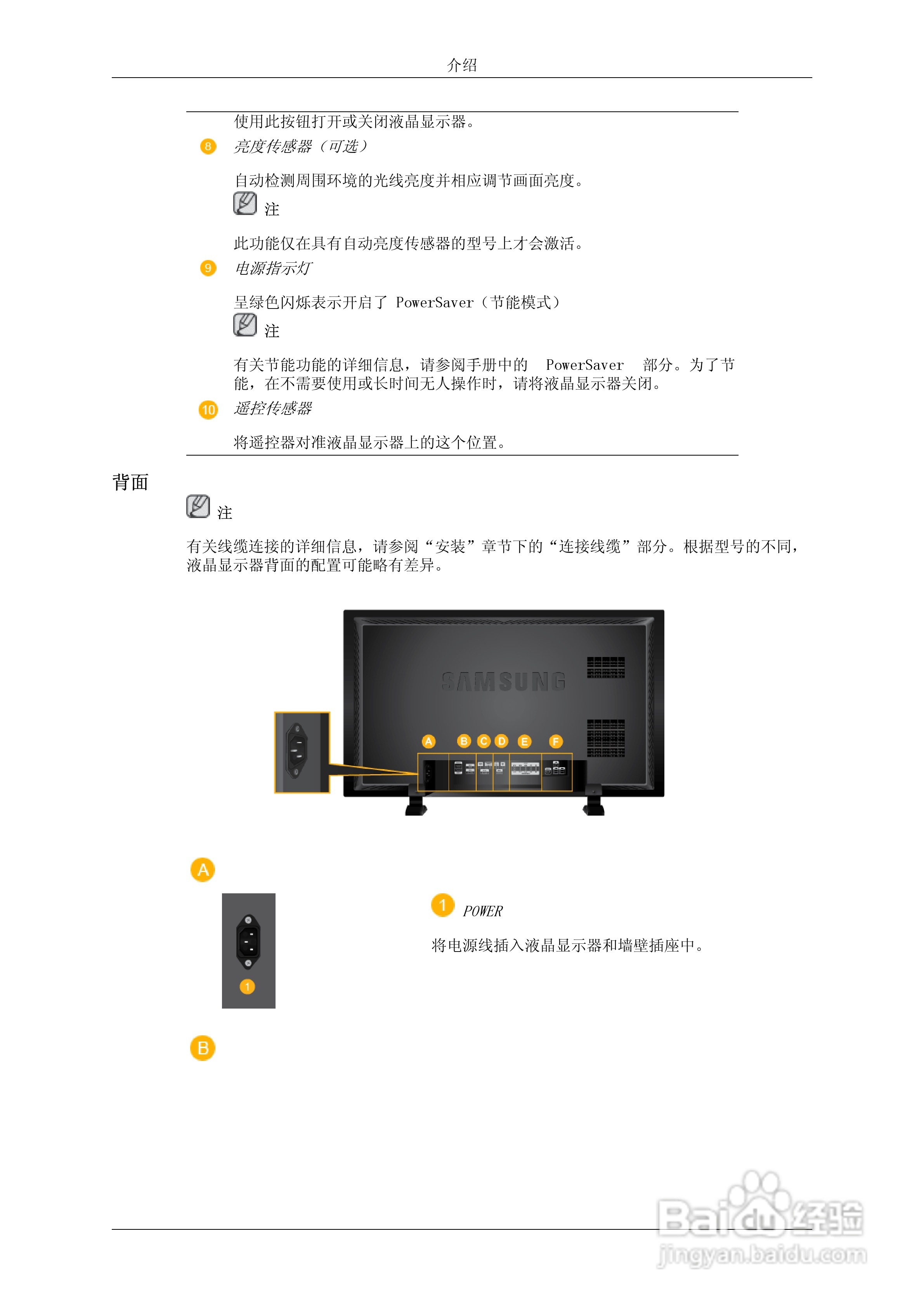 介绍

使用此按钮打开或关闭液晶显示器。

8 亮度传感器（可选）

自动检测周围环境的光线亮度并相应调节画面亮度。

注

此功能仅在具有自动亮度传感器的型号上才会激活。

9 电源指示灯

呈绿色闪烁表示开启了 PowerSaver（节能模式）

注

有关节能功能的详细信息，请参阅手册中的 PowerSaver 部分。为了节能，在不需要使用或长时间无人操作时，请将液晶显示器关闭。

10 遥控传感器

将遥控器对准液晶显示器上的这个位置。

背面

注

有关线缆连接的详细信息，请参阅“安装”章节下的“连接线缆”部分。根据型号的不同，液晶显示器背面的配置可能略有差异。

SAMSUNG

A B C D E F

A

1

1 POWER

将电源线插入液晶显示器和墙壁插座中。

B

Baidu经验
jingyan.baidu.com