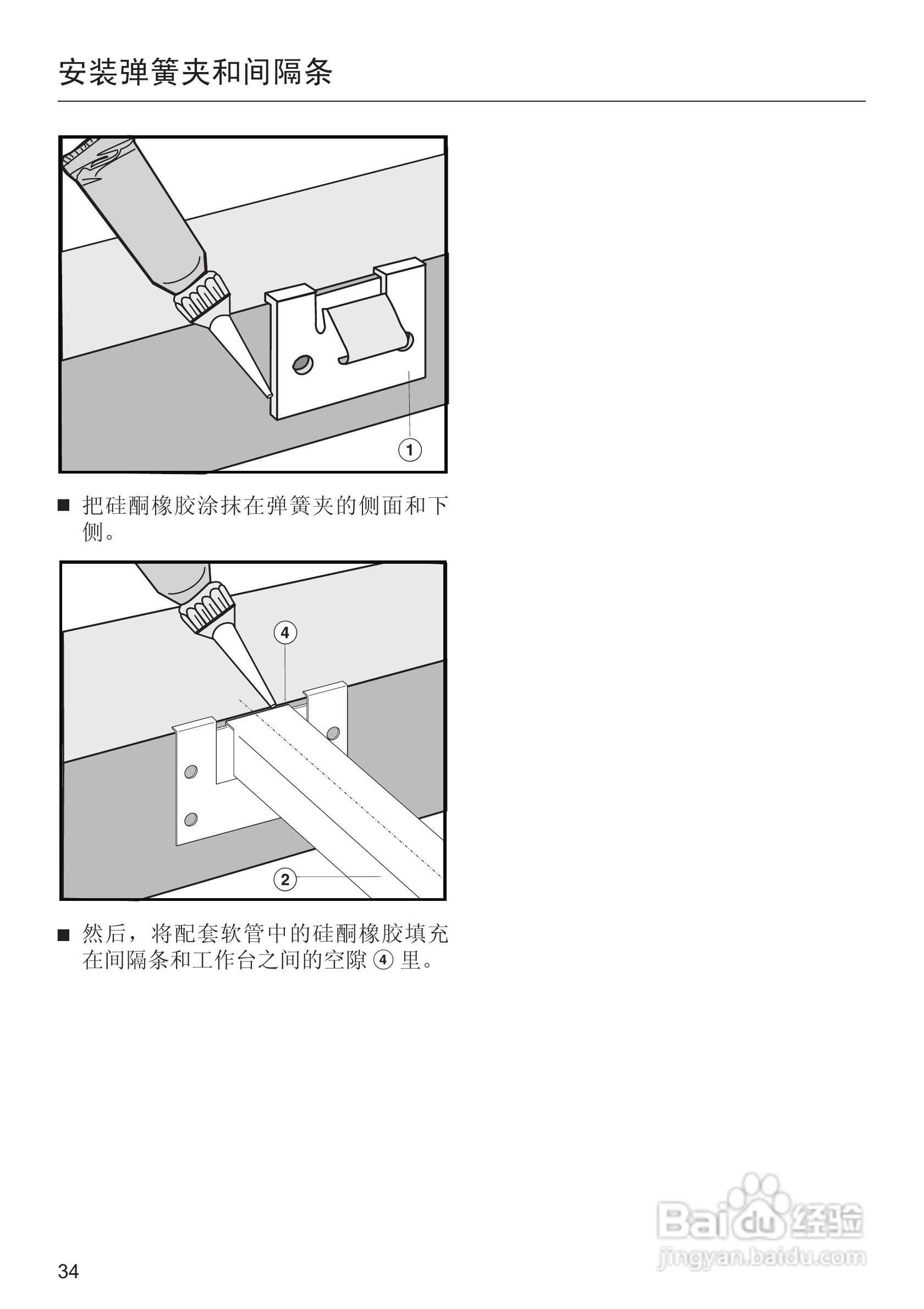 安装弹簧夹和间隔条

①

■ 把硅酮橡胶涂抹在弹簧夹的侧面和下侧。

④

②

■ 然后，将配套软管中的硅酮橡胶填充在间隔条和工作台之间的空隙 ④ 里。

Baidu 经验
jingyan.baidu.com

34