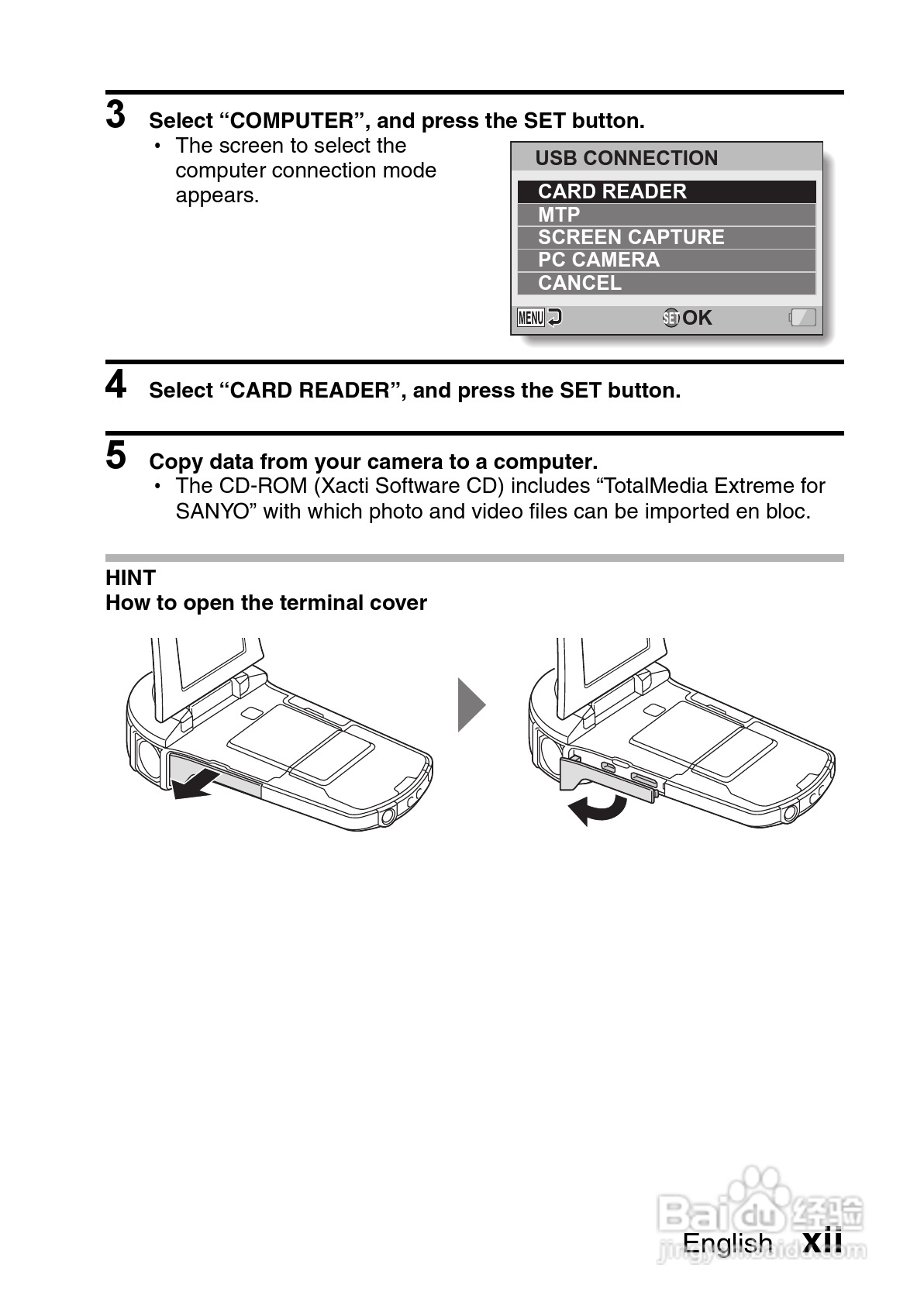 3 Select “COMPUTER”, and press the SET button.

• The screen to select the computer connection mode appears.

USB CONNECTION
CARD READER
MTP
SCREEN CAPTURE
PC CAMERA
CANCEL
MENU
SET OK

4 Select “CARD READER”, and press the SET button.

5 Copy data from your camera to a computer.

• The CD-ROM (Xacti Software CD) includes “TotalMedia Extreme for SANYO” with which photo and video files can be imported en bloc.

HINT
How to open the terminal cover

Baidu 经验
jingyan.baidu.com

English xii