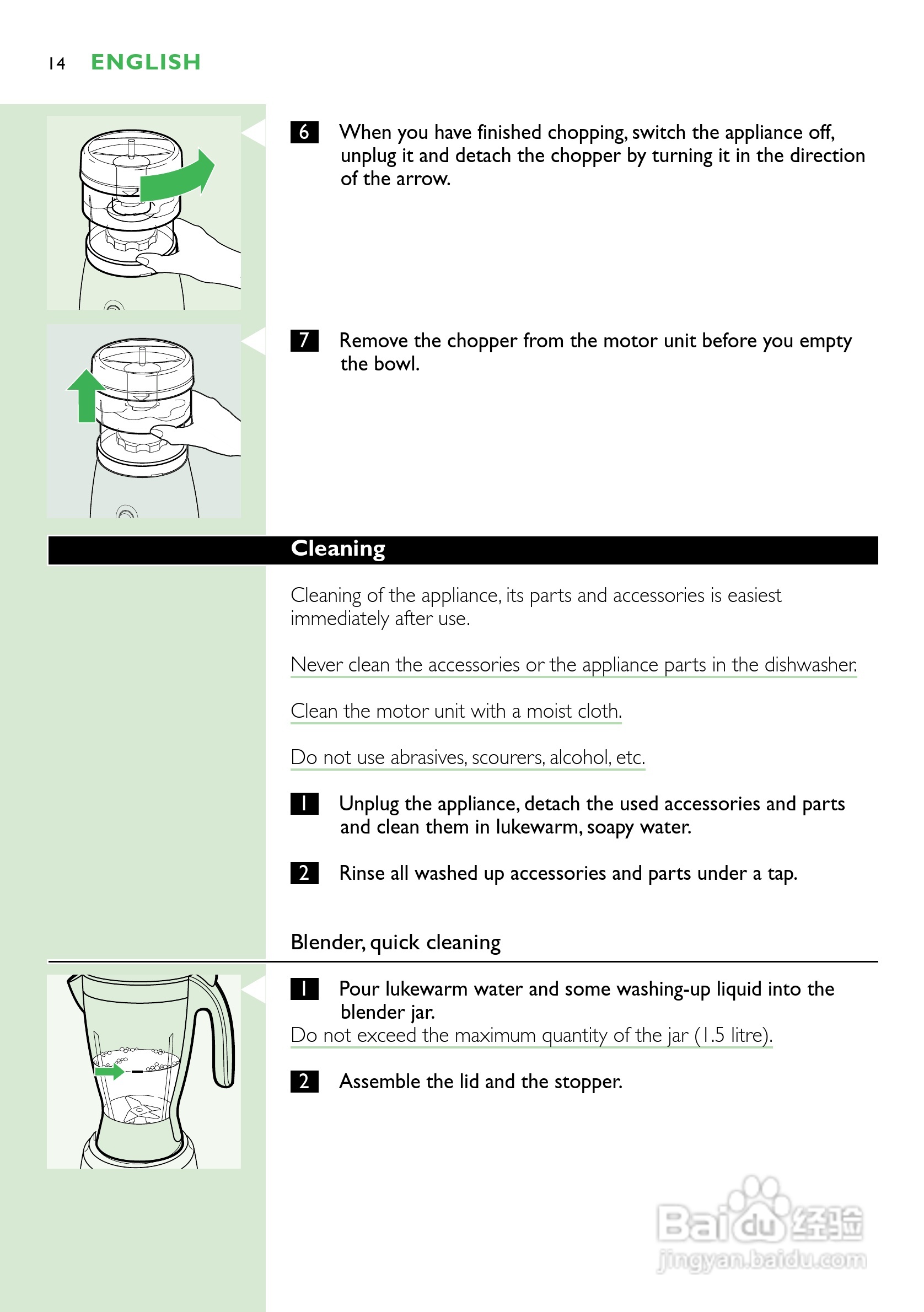 14 ENGLISH

6 When you have finished chopping, switch the appliance off, unplug it and detach the chopper by turning it in the direction of the arrow.

7 Remove the chopper from the motor unit before you empty the bowl.

Cleaning

Cleaning of the appliance, its parts and accessories is easiest immediately after use.

Never clean the accessories or the appliance parts in the dishwasher.

Clean the motor unit with a moist cloth.

Do not use abrasives, scourers, alcohol, etc.

1 Unplug the appliance, detach the used accessories and parts and clean them in lukewarm, soapy water.

2 Rinse all washed up accessories and parts under a tap.

Blender, quick cleaning

1 Pour lukewarm water and some washing-up liquid into the blender jar.
Do not exceed the maximum quantity of the jar (1.5 litre).

2 Assemble the lid and the stopper.

Baidu经验
jingyan.baidu.com