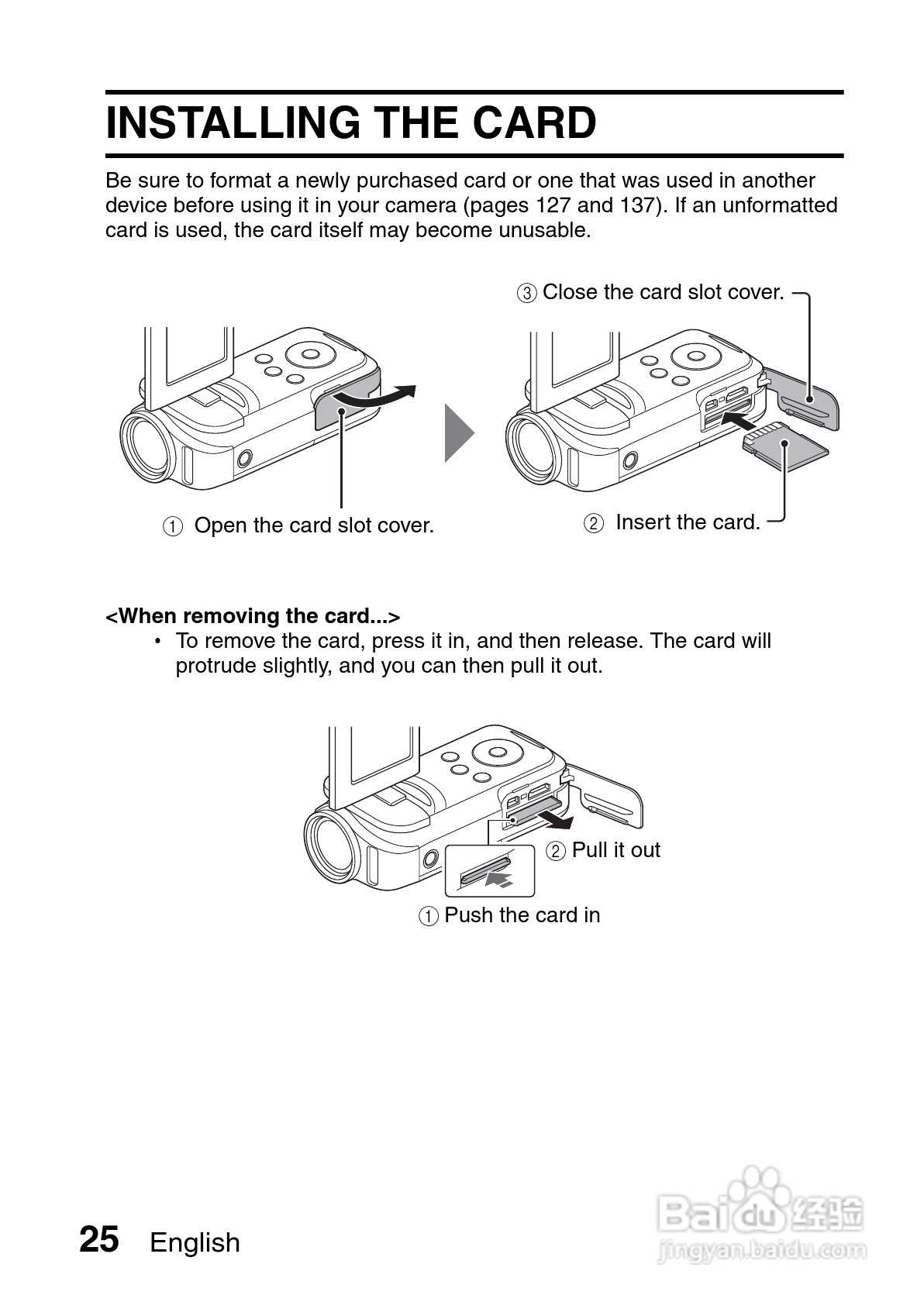 INSTALLING THE CARD

Be sure to format a newly purchased card or one that was used in another device before using it in your camera (pages 127 and 137). If an unformatted card is used, the card itself may become unusable.

③ Close the card slot cover.

① Open the card slot cover.

② Insert the card.

<When removing the card...>

• To remove the card, press it in, and then release. The card will protrude slightly, and you can then pull it out.

② Pull it out

① Push the card in

25 English

Baidu 经验
jingyan.baidu.com