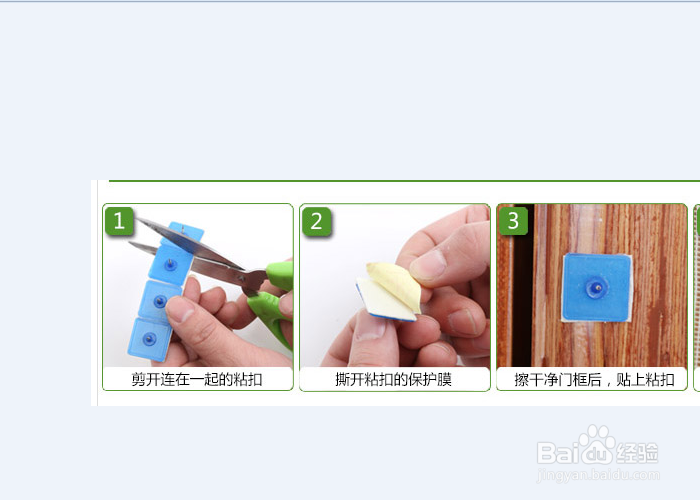 1
剪开连在一起的粘扣

2
撕开粘扣的保护膜

3
擦干净门框后，贴上粘扣

Baidu经验
jingyan.baidu.com