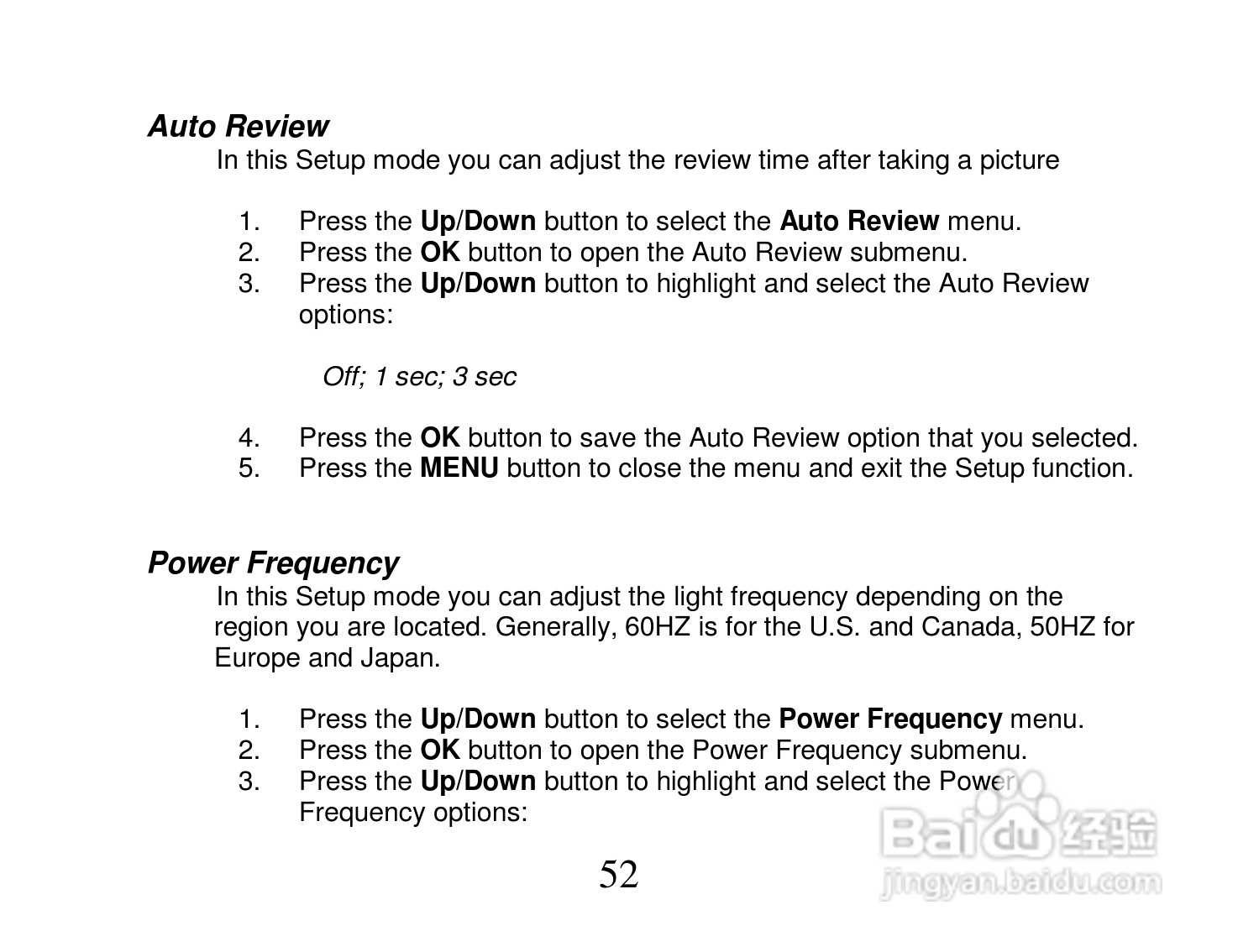 Auto Review
In this Setup mode you can adjust the review time after taking a picture

1. Press the Up/Down button to select the Auto Review menu.
2. Press the OK button to open the Auto Review submenu.
3. Press the Up/Down button to highlight and select the Auto Review options:

Off; 1 sec; 3 sec

4. Press the OK button to save the Auto Review option that you selected.
5. Press the MENU button to close the menu and exit the Setup function.

Power Frequency
In this Setup mode you can adjust the light frequency depending on the region you are located. Generally, 60HZ is for the U.S. and Canada, 50HZ for Europe and Japan.

1. Press the Up/Down button to select the Power Frequency menu.
2. Press the OK button to open the Power Frequency submenu.
3. Press the Up/Down button to highlight and select the Power Frequency options:

52

Baidu 经验
jingyan.baidu.com