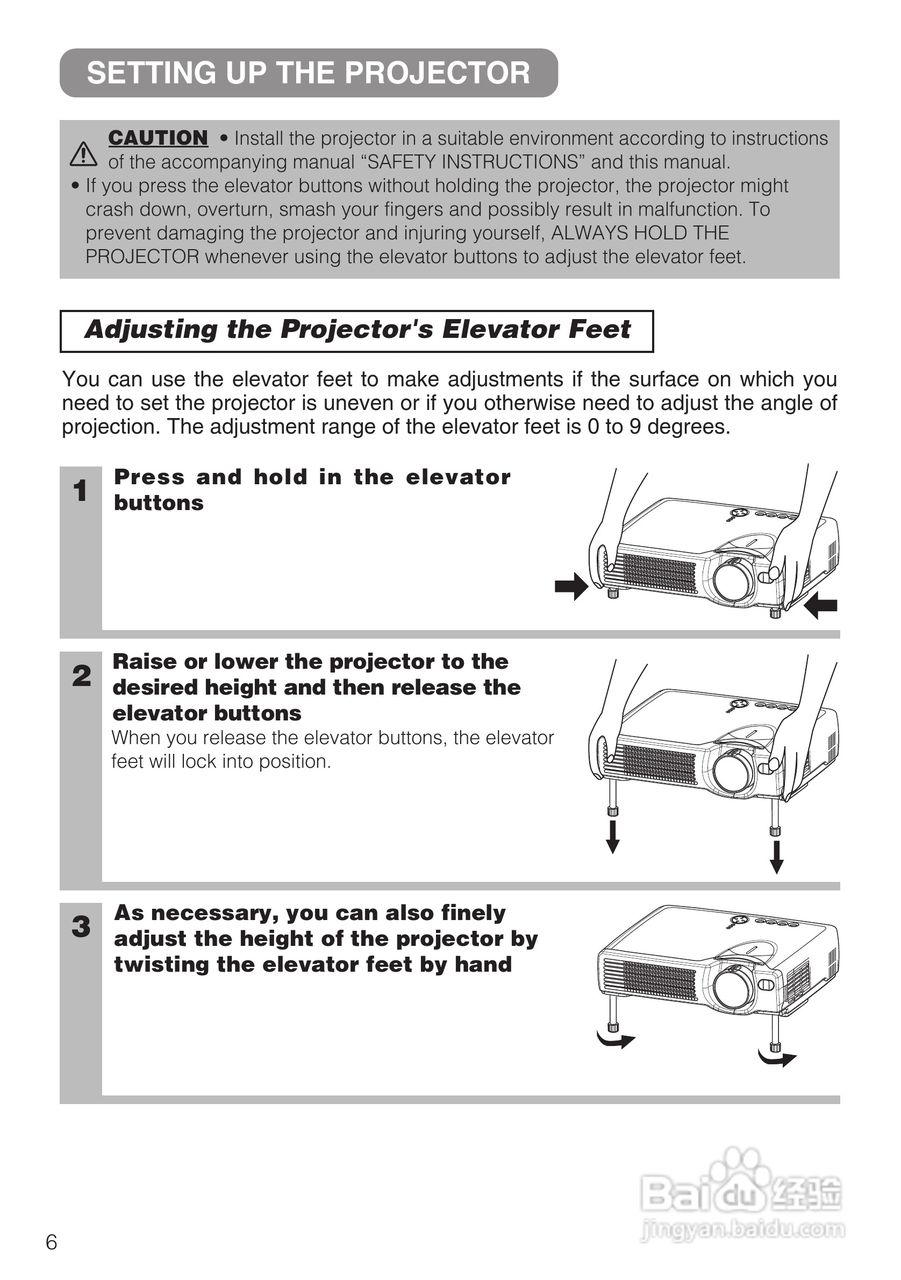 SETTING UP THE PROJECTOR

CAUTION • Install the projector in a suitable environment according to instructions of the accompanying manual "SAFETY INSTRUCTIONS" and this manual.
• If you press the elevator buttons without holding the projector, the projector might crash down, overturn, smash your fingers and possibly result in malfunction. To prevent damaging the projector and injuring yourself, ALWAYS HOLD THE PROJECTOR whenever using the elevator buttons to adjust the elevator feet.

Adjusting the Projector's Elevator Feet

You can use the elevator feet to make adjustments if the surface on which you need to set the projector is uneven or if you otherwise need to adjust the angle of projection. The adjustment range of the elevator feet is 0 to 9 degrees.

1 Press and hold in the elevator buttons

2 Raise or lower the projector to the desired height and then release the elevator buttons
When you release the elevator buttons, the elevator feet will lock into position.

3 As necessary, you can also finely adjust the height of the projector by twisting the elevator feet by hand

Baidu 经验
jingyan.baidu.com

6