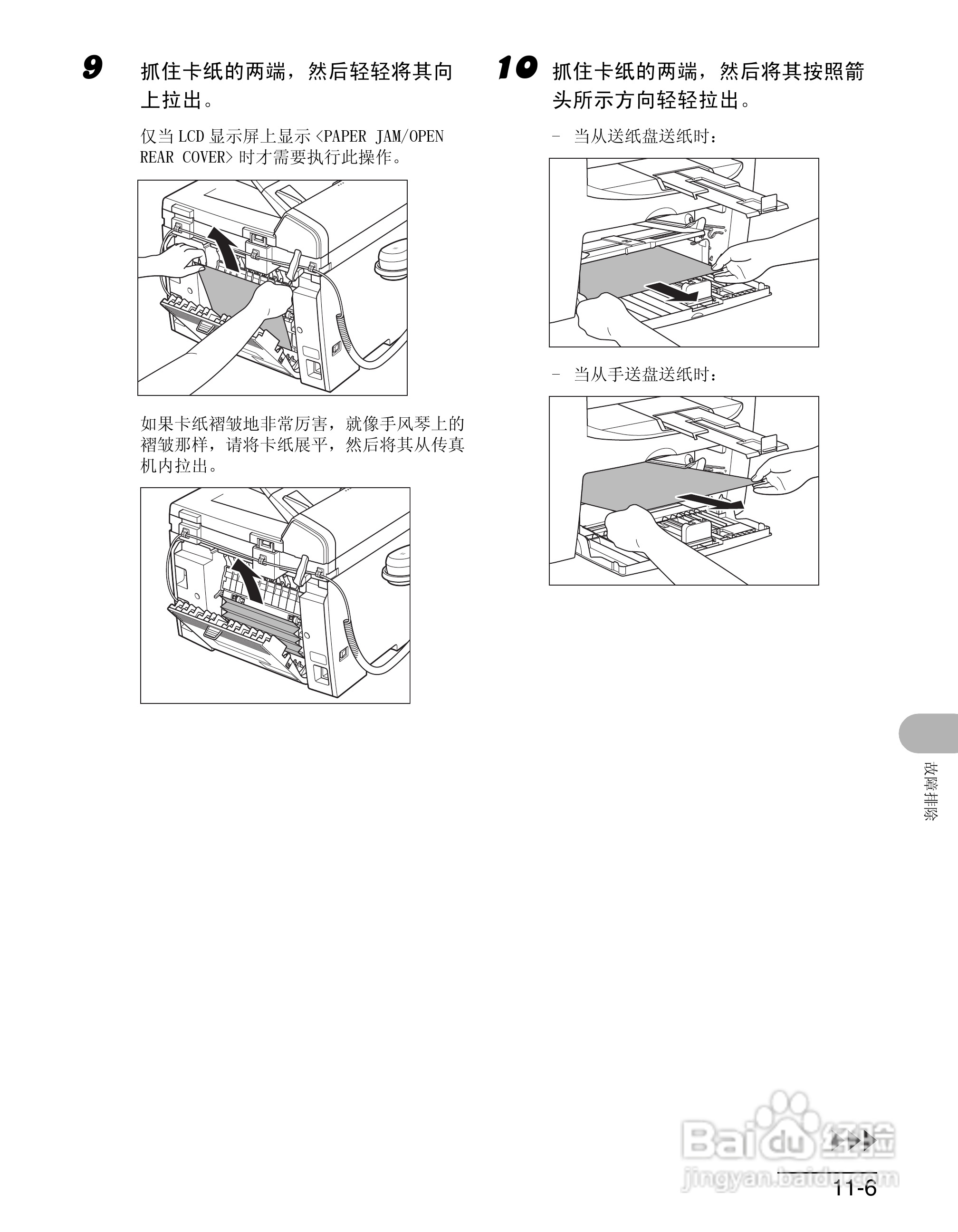 9 抓住卡纸的两端，然后轻轻将其向上拉出。

仅当 LCD 显示屏上显示 <PAPER JAM/OPEN REAR COVER> 时才需要执行此操作。

如果卡纸褶皱地非常厉害，就像手风琴上的褶皱那样，请将卡纸展平，然后将其从传真机内拉出。

10 抓住卡纸的两端，然后将其按照箭头所示方向轻轻拉出。

– 当从送纸盘送纸时：

– 当从手送盘送纸时：

故障排除

Baidu 经验
jingyan.baidu.com

11-6