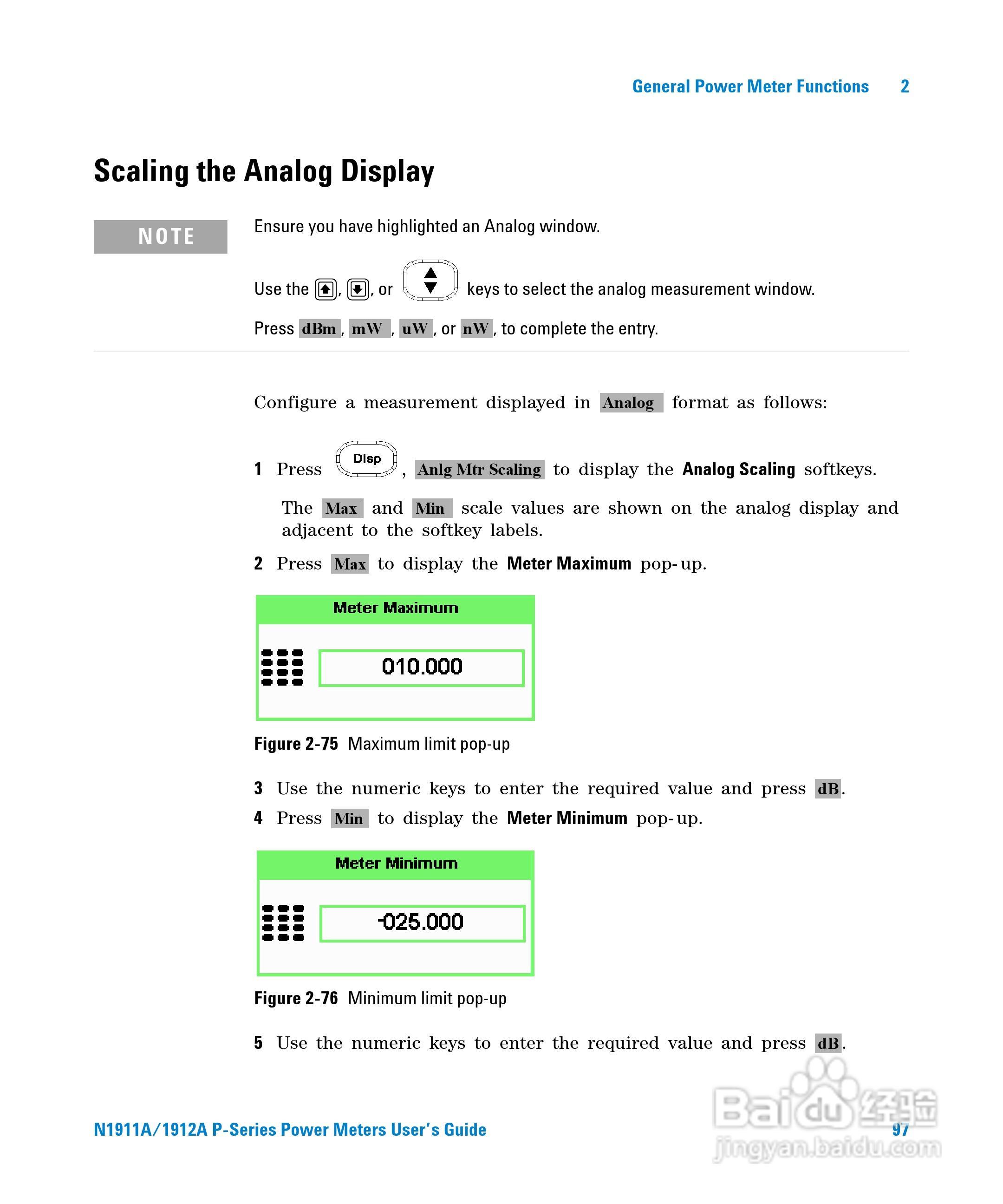 General Power Meter Functions 2

Scaling the Analog Display

NOTE

Ensure you have highlighted an Analog window.

Use the , , or keys to select the analog measurement window.

Press dBm, mW, uW, or nW, to complete the entry.

Configure a measurement displayed in Analog format as follows:

1 Press Disp, Anlg Mtr Scaling to display the Analog Scaling softkeys.

The Max and Min scale values are shown on the analog display and adjacent to the softkey labels.

2 Press Max to display the Meter Maximum pop-up.

Meter Maximum

010.000

Figure 2-75 Maximum limit pop-up

3 Use the numeric keys to enter the required value and press dB.

4 Press Min to display the Meter Minimum pop-up.

Meter Minimum

-025.000

Figure 2-76 Minimum limit pop-up

5 Use the numeric keys to enter the required value and press dB.

N1911A/1912A P-Series Power Meters User's Guide 97

Baidu经验 jingyan.baidu.com